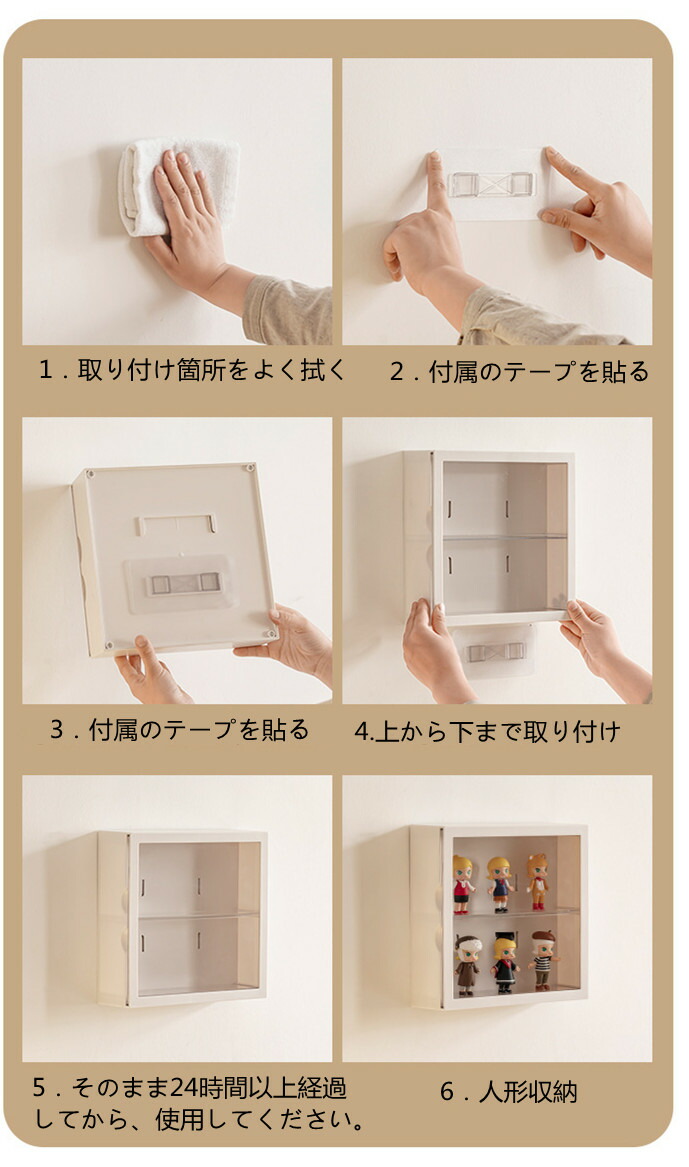 1．取り付け箇所をよく拭く

2．付属のテープを貼る

3．付属のテープを貼る

4.上から下まで取り付け

5．そのまま24時間以上経過してから、使用してください。

6．人形収納