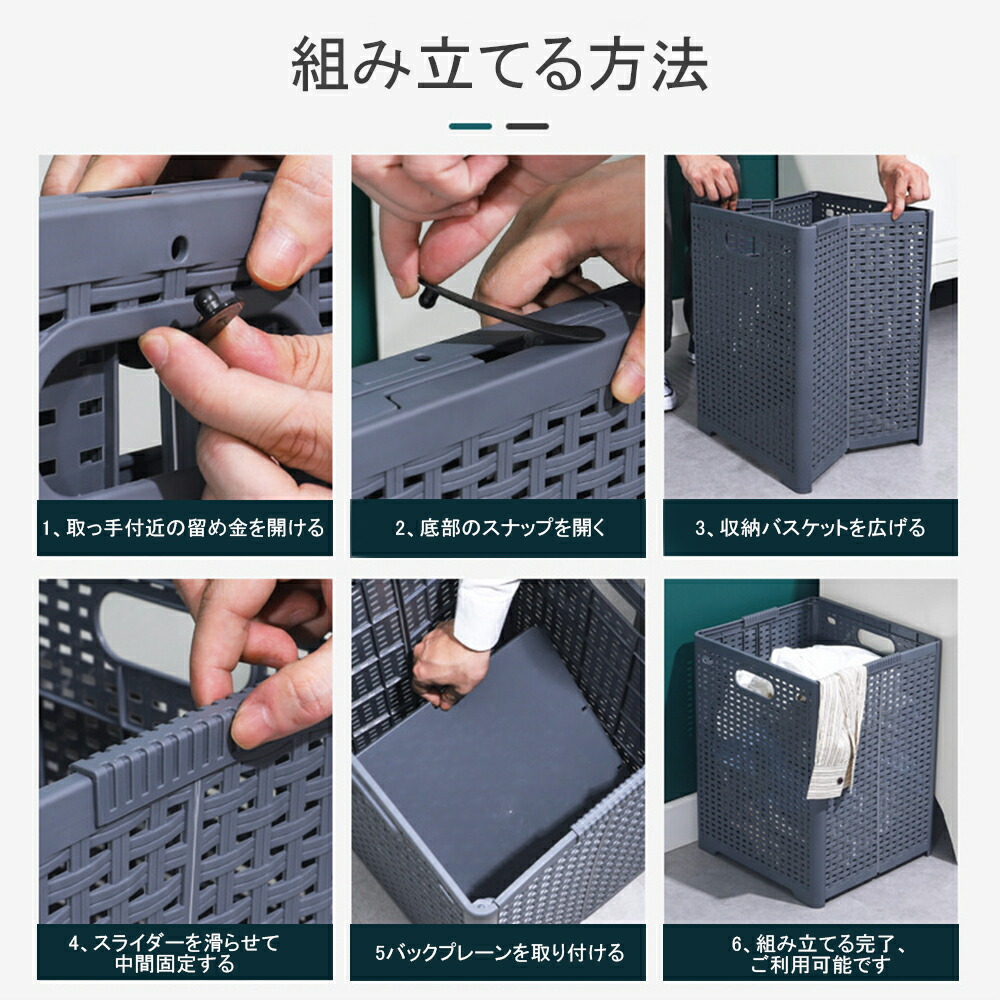 組み立てる方法

1、取っ手付近の留め金を開ける

2、底部のスナップを開く

3、収納バスケットを広げる

4、スライダーを滑らせて中間固定する

5バックプレーンを取り付ける

6、組み立てる完了、ご利用可能です