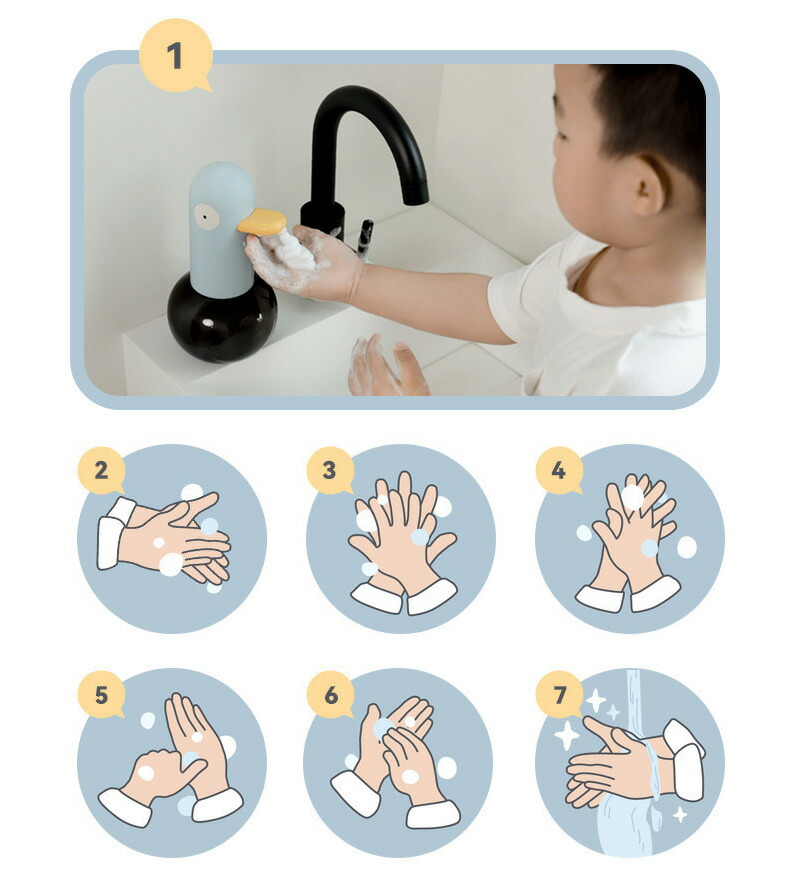 1

2

3

4

5

6

7