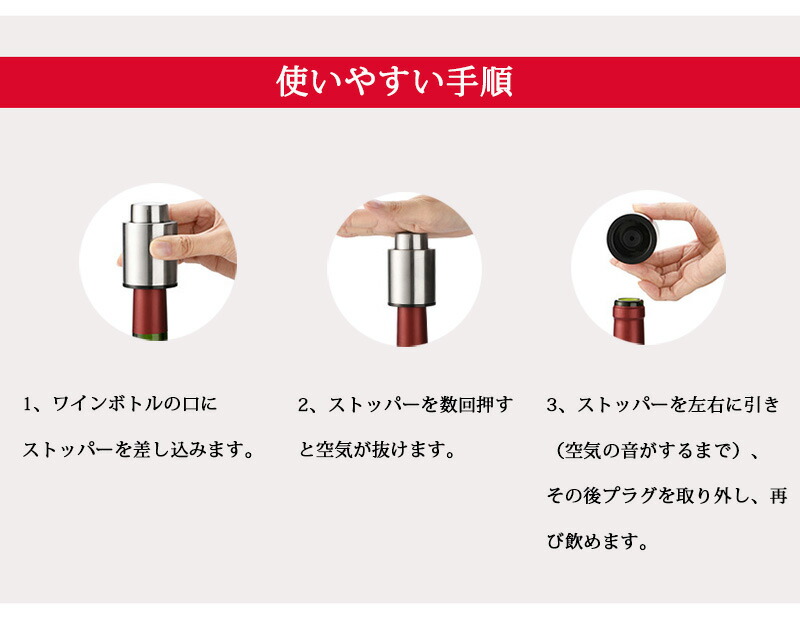 使いやすい手順

1、ワインボトルの口にストッパーを差し込みます。

2、ストッパーを数回押すと空気が抜けます。

3、ストッパーを左右に引き（空気の音がするまで）、その後プラグを取り外し、再び飲めます。