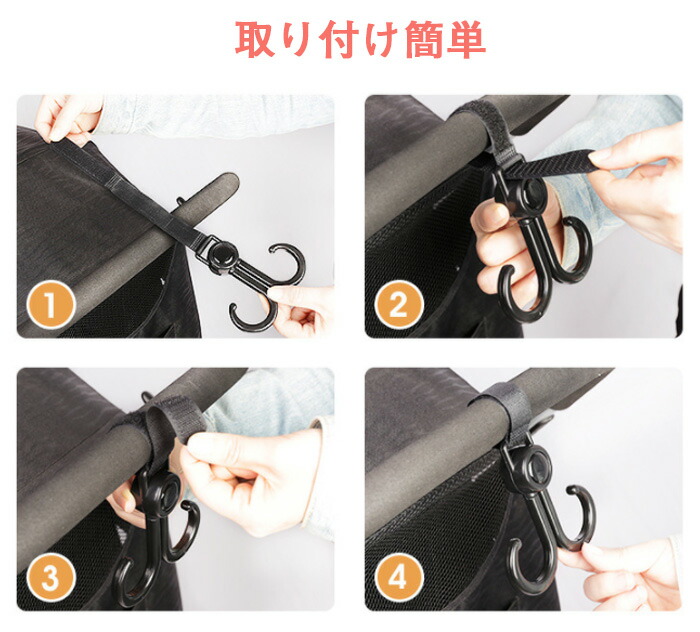 取り付け簡単

1

2

3

4