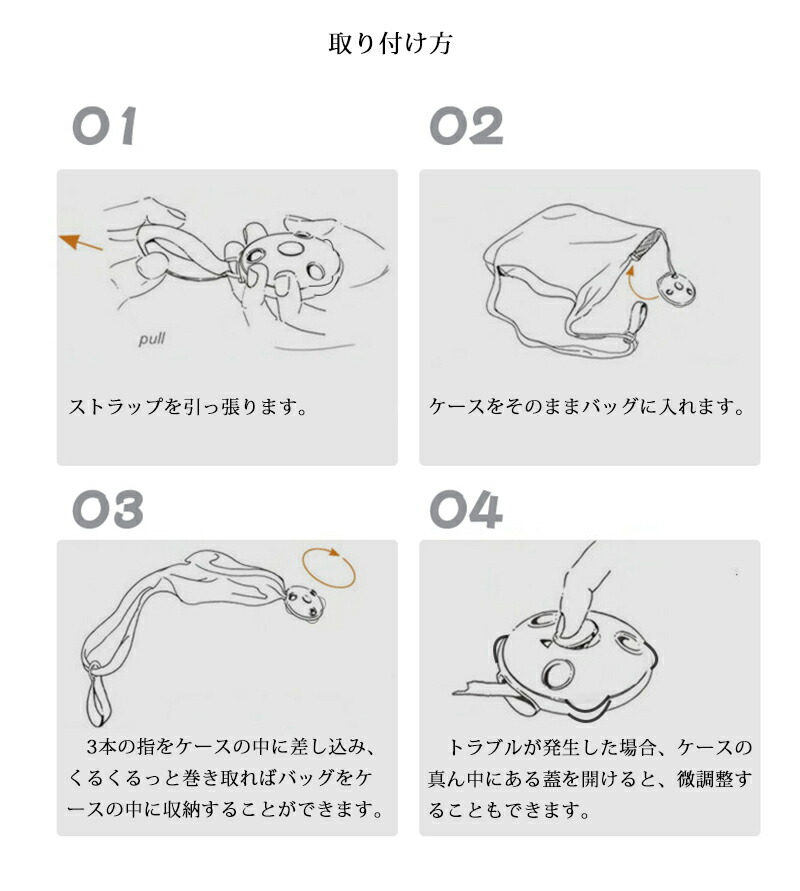 取り付け方

01

pull

ストラップを引っ張ります。

02

ケースをそのままバッグに入れます。

03

3本の指をケースの中に差し込み、くるくるっと巻き取ればバッグをケースの中に収納することができます。

04

トラブルが発生した場合、ケースの真ん中にある蓋を開けると、微調整することもできます。