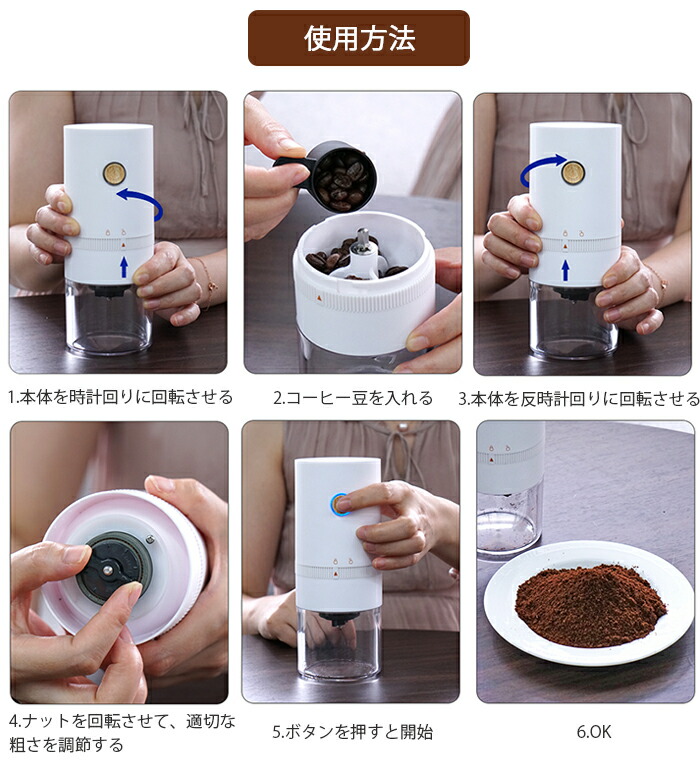 使用方法

1.本体を時計回りに回転させる

2.コーヒー豆を入れる

3.本体を反時計回りに回転させる

4.ナットを回転させて、適切な粗さを調節する

5.ボタンを押すと開始

6.OK