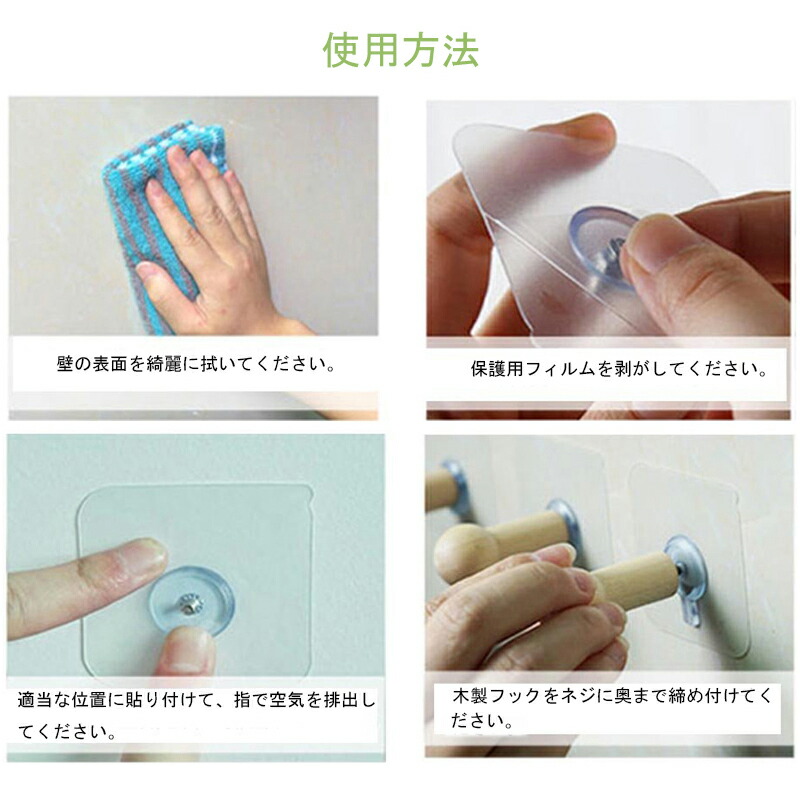 使用方法

壁の表面を綺麗に拭いてください。

保護用フィルムを剥がしてください。

適当な位置に貼り付けて、指で空気を排出してください。

木製フックをネジに奥まで締め付けてください。