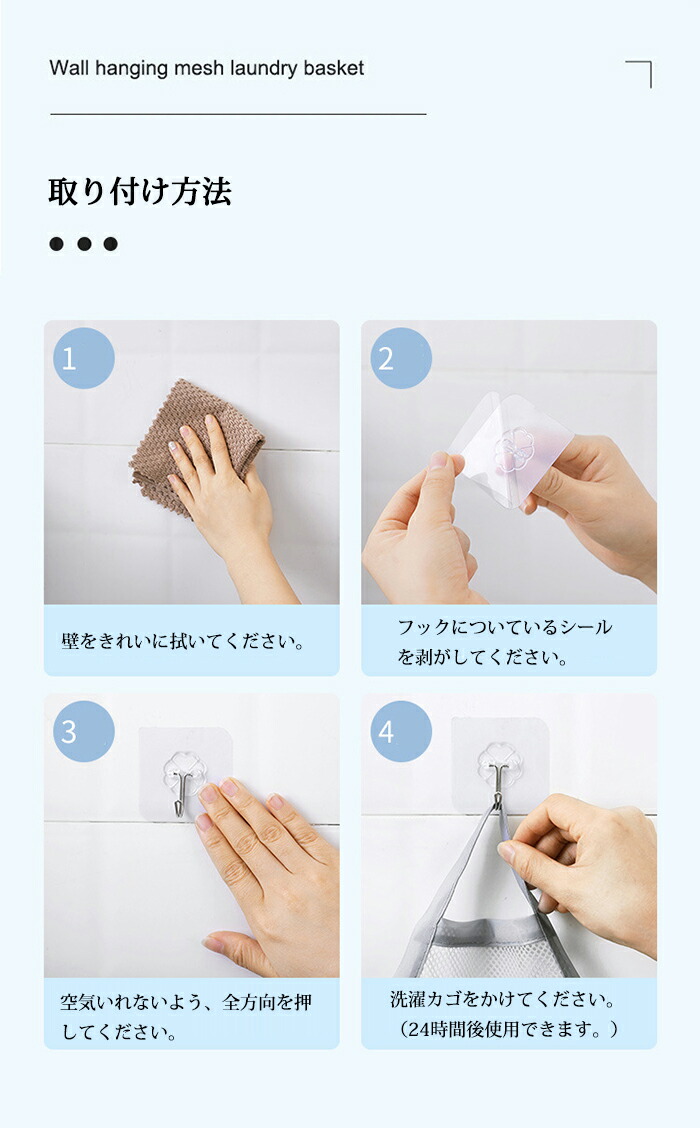 Wall hanging mesh laundry basket

取り付け方法

1

壁をきれいに拭いてください。

2

フックについているシールを剥がしてください。

3

空気いれないよう、全方向を押してください。

4

洗濯カゴをかけてください。
（24時間後使用できます。）