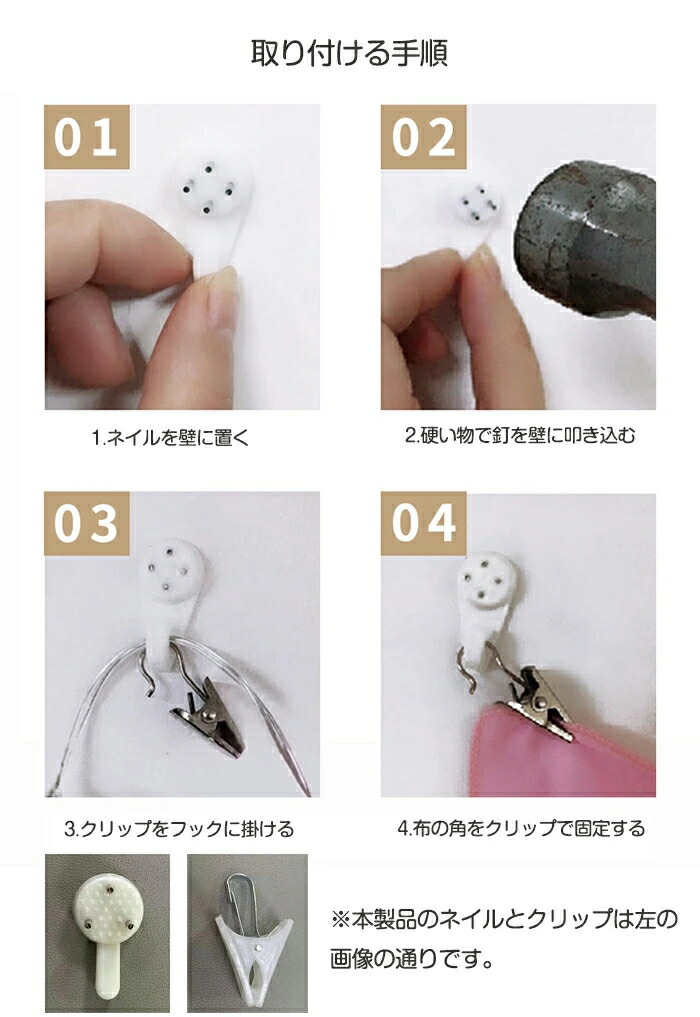 取り付ける手順

01

1.ネイルを壁に置く

02

2.硬い物で釘を壁に叩き込む

03

3.クリップをフックに掛ける

04

4.布の角をクリップで固定する

※本製品のネイルとクリップは左の画像の通りです。