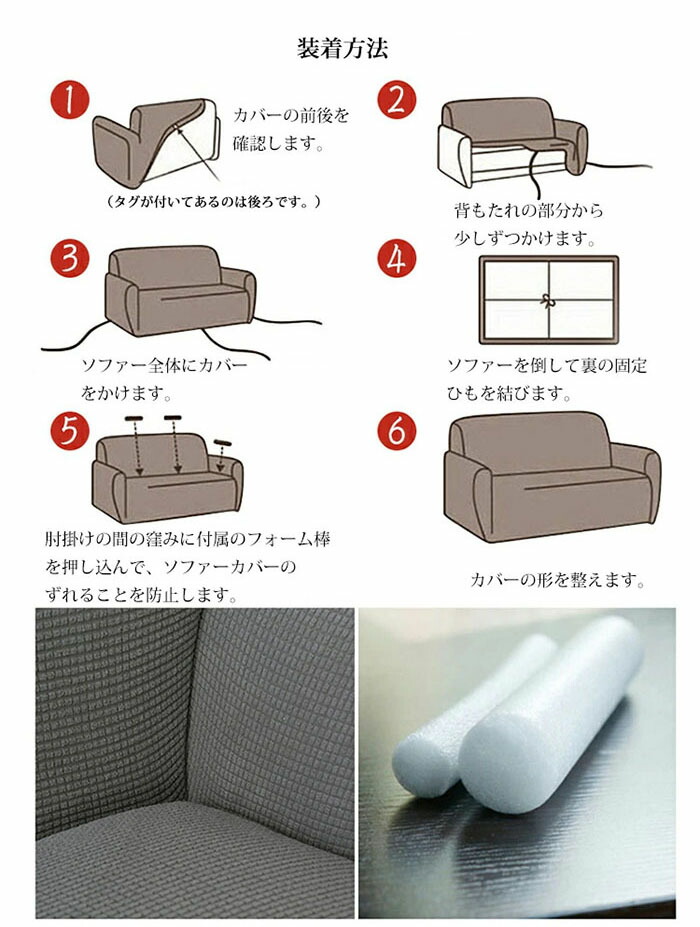 装着方法

1
カバーの前後を確認します。
（タグが付いてあるのは後ろです。）

2
背もたれの部分から少しずつかけます。

3
ソファー全体にカバーをかけます。

4
ソファーを倒して裏の固定ひもを結びます。

5
肘掛けの間の窪みに付属のフォーム棒を押し込んで、ソファーカバーのずれることを防止します。

6
カバーの形を整えます。