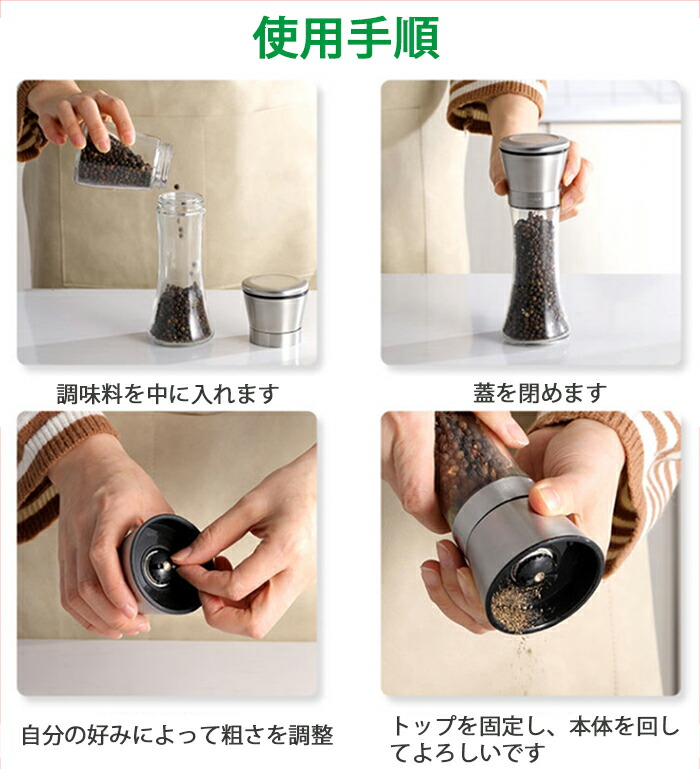 使用手順

調味料を中に入れます

蓋を閉めます

自分の好みによって粗さを調整

トップを固定し、本体を回してよろしいです