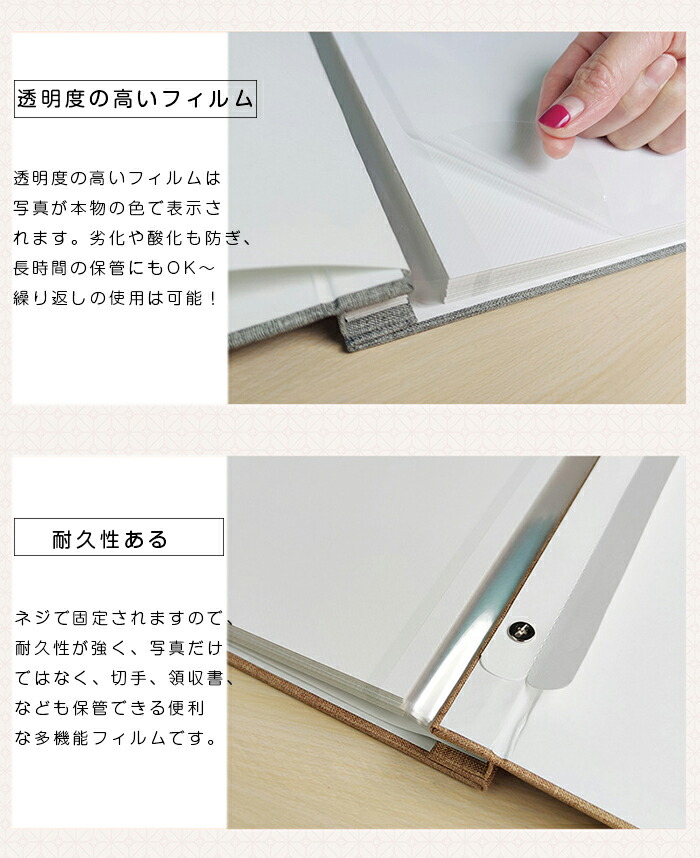 透明度の高いフィルム

透明度の高いフィルムは写真が本物の色で表示されます。劣化や酸化も防ぎ、長時間の保管にもOK～繰り返しの使用は可能！

耐久性ある

ネジで固定されますので、耐久性が強く、写真だけではなく、切手、領収書、なども保管できる便利な多機能フィルムです。