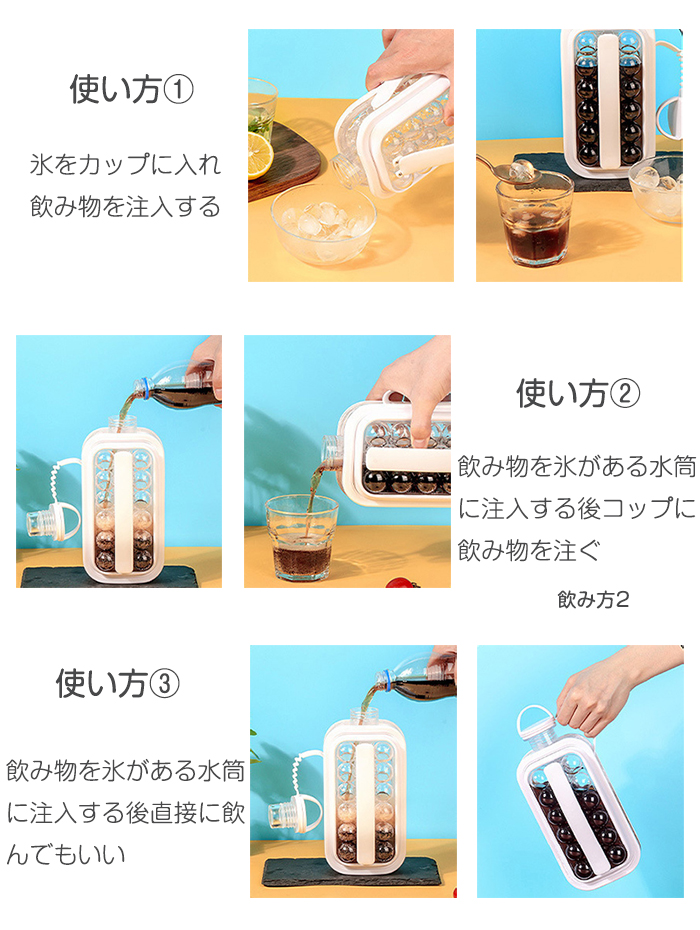 使い方①

氷をカップに入れ飲み物を注入する

使い方②

飲み物を氷がある水筒に注入する後コップに飲み物を注ぐ

飲み方2

使い方③

飲み物を氷がある水筒に注入する後直接に飲んでもいい