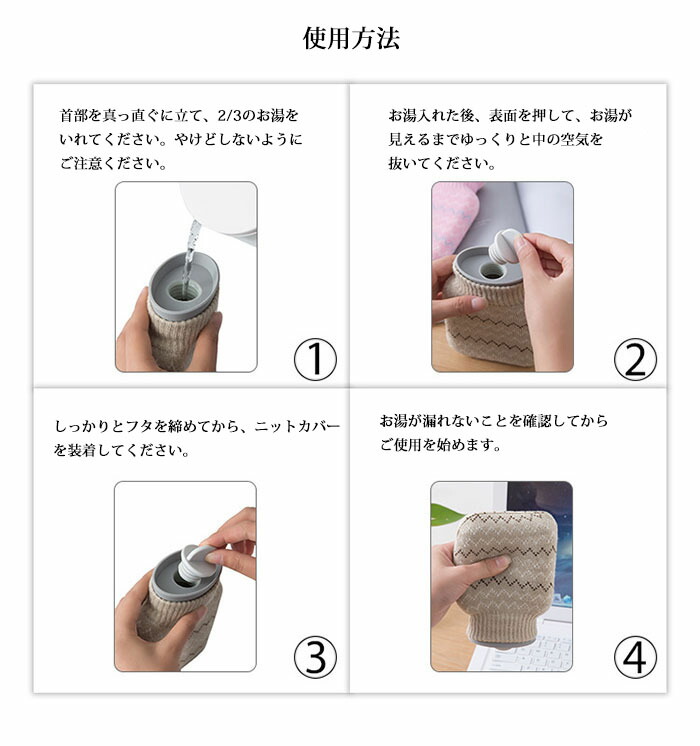 使用方法

首部を真っ直ぐに立て、2/3のお湯をいれてください。やけどしないようにご注意ください。

①

お湯入れた後、表面を押して、お湯が見えるまでゆっくりと中の空気を抜いてください。

②

しっかりとフタを締めてから、ニットカバーを装着してください。

③

お湯が漏れないことを確認してからご使用を始めます。

④