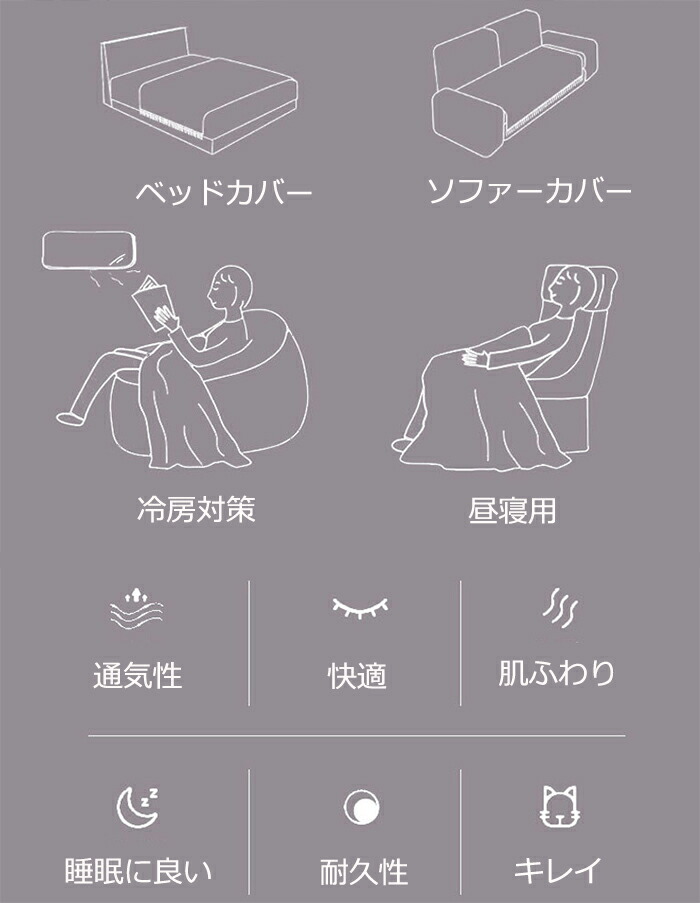 ベッドカバー

ソファーカバー

冷房対策

昼寝用

通気性

快適

肌ふわり

睡眠に良い

耐久性

キレイ