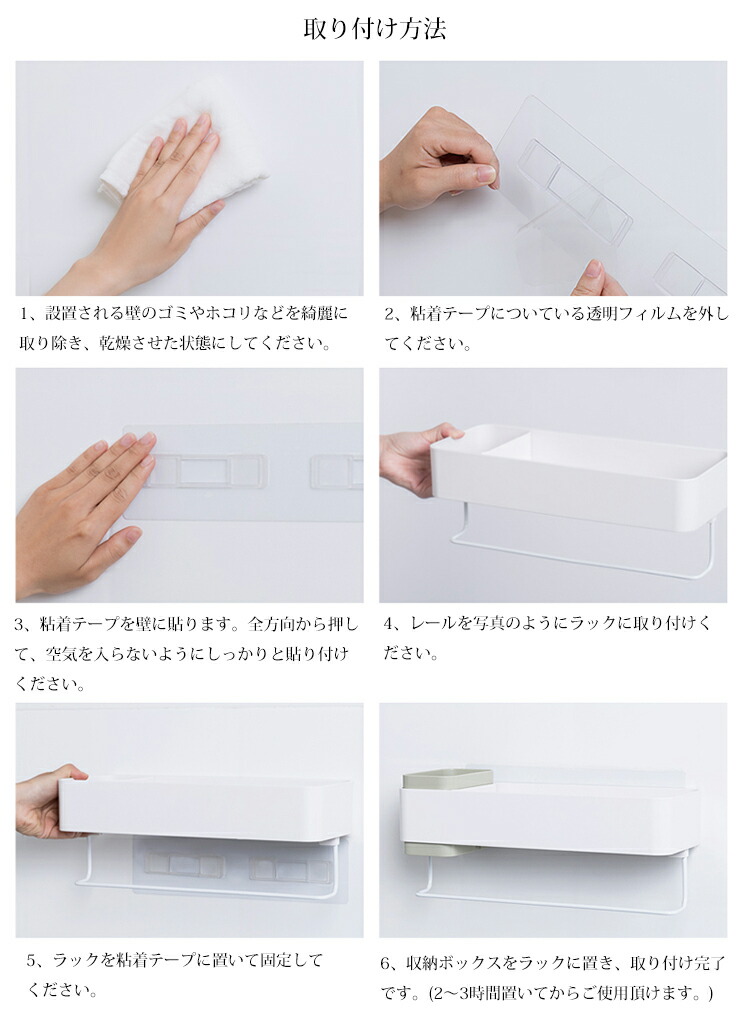 取り付け方法

1、設置される壁のゴミやホコリなどを綺麗に取り除き、乾燥させた状態にしてください。

2、粘着テープについている透明フィルムを外してください。

3、粘着テープを壁に貼ります。全方向から押して、空気を入らないようにしっかりと貼り付けください。

4、レールを写真のようにラックに取り付けください。

5、ラックを粘着テープに置いて固定してください。

6、収納ボックスをラックに置き、取り付け完了です。(2~3時間置いてからご使用頂けます。)