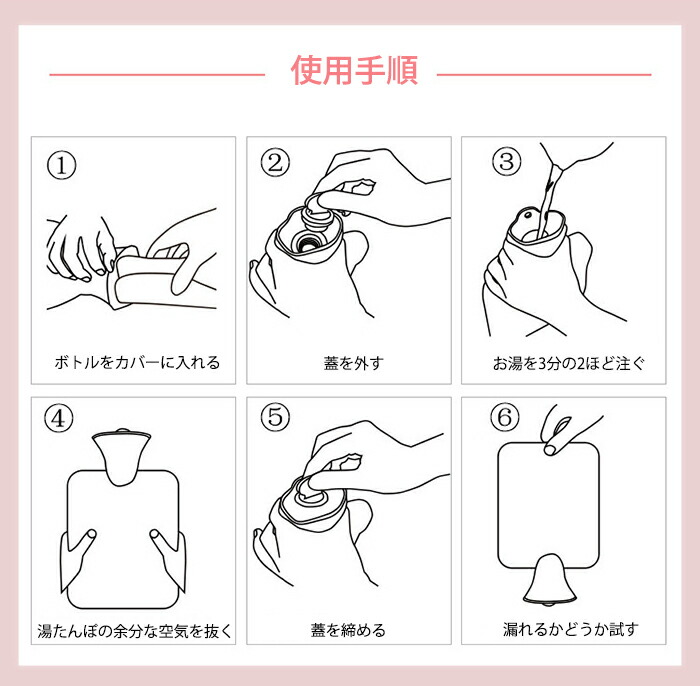 使用手順

①
ボトルをカバーに入れる

②
蓋を外す

③
お湯を3分の2ほど注ぐ

④
湯たんぽの余分な空気を抜く

⑤
蓋を締める

⑥
漏れるかどうか試す