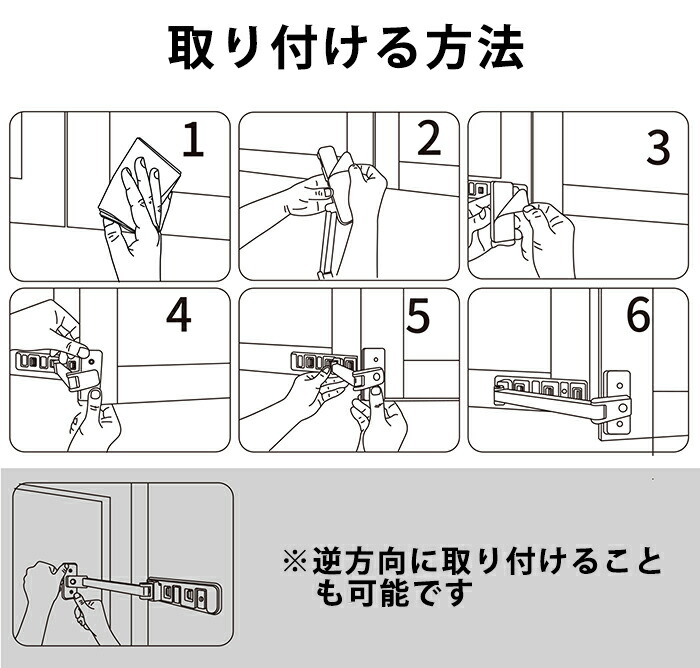 取り付ける方法

1

2

3

4

5

6

※逆方向に取り付けることも可能です