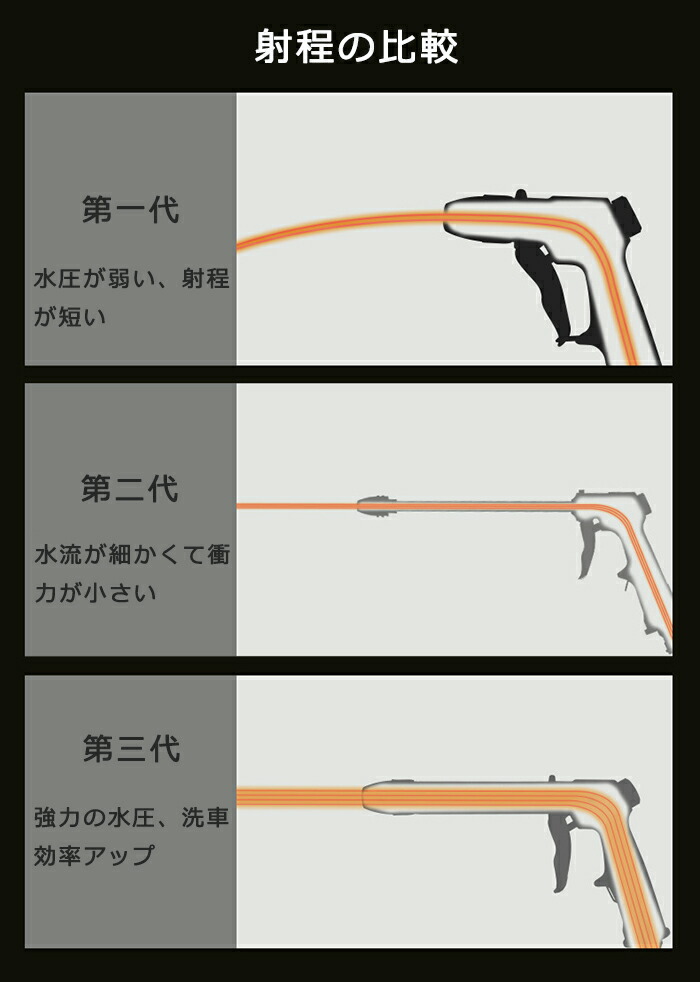 射程の比較

第一代

水圧が弱い、射程が短い

第二代

水流が細かくて衝力が小さい

第三代

強力の水圧、洗車効率アップ