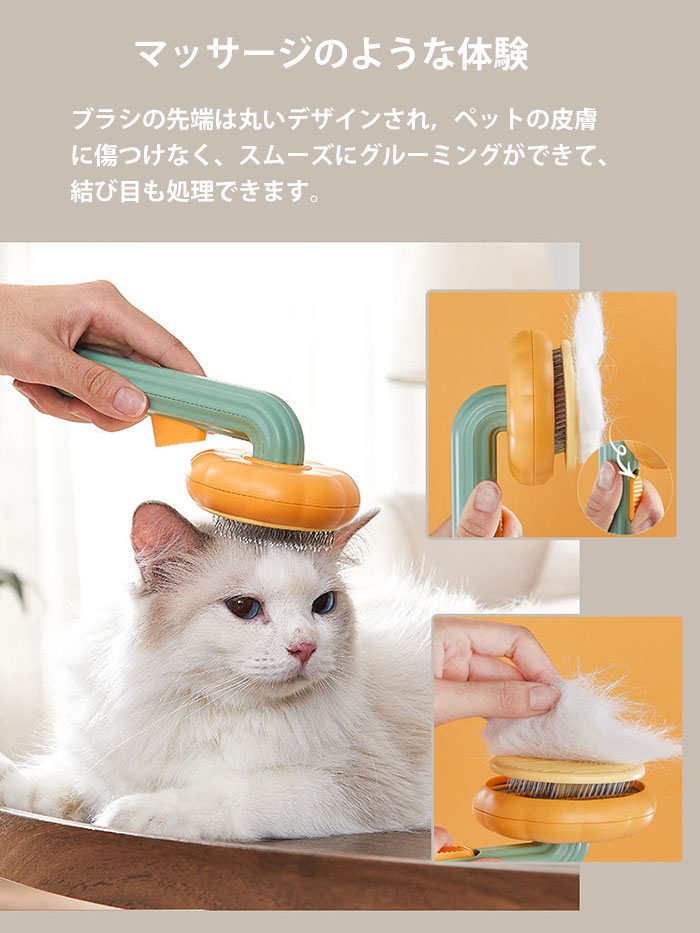 マッサージのような体験

ブラシの先端は丸いデザインされ，ペットの皮膚に傷つけなく、スムーズにグルーミングができて、結び目も処理できます。