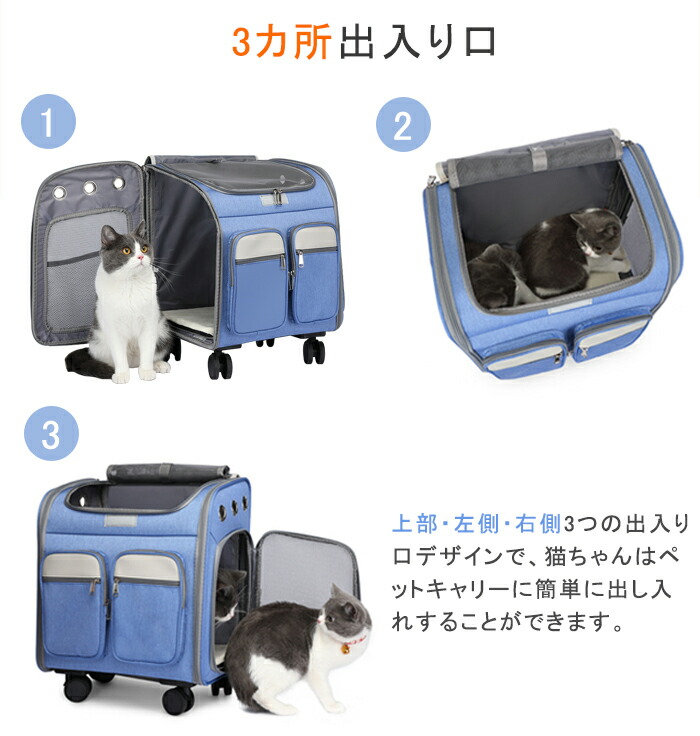 3カ所出入り口

1

2

3

上部・左側・右側3つの出入り口デザインで、猫ちゃんはペットキャリーに簡単に出し入れすることができます。