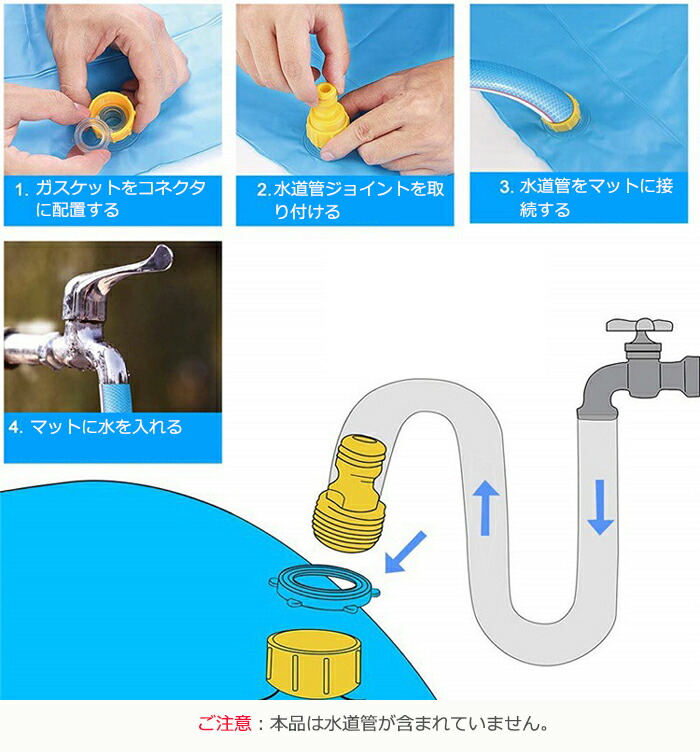 1. ガスケットをコネクタに配置する

2. 水道管ジョイントを取り付ける

3. 水道管をマットに接続する

4. マットに水を入れる

ご注意：本品は水道管が含まれていません。