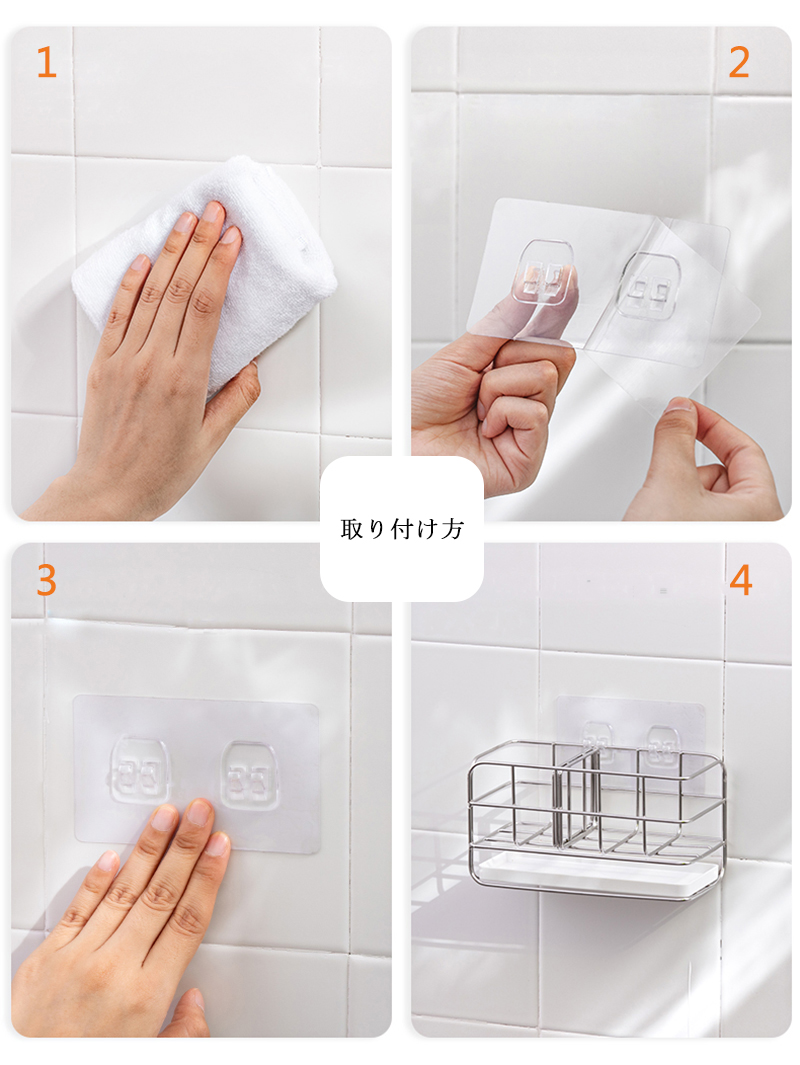 1

2

取り付け方

3

4