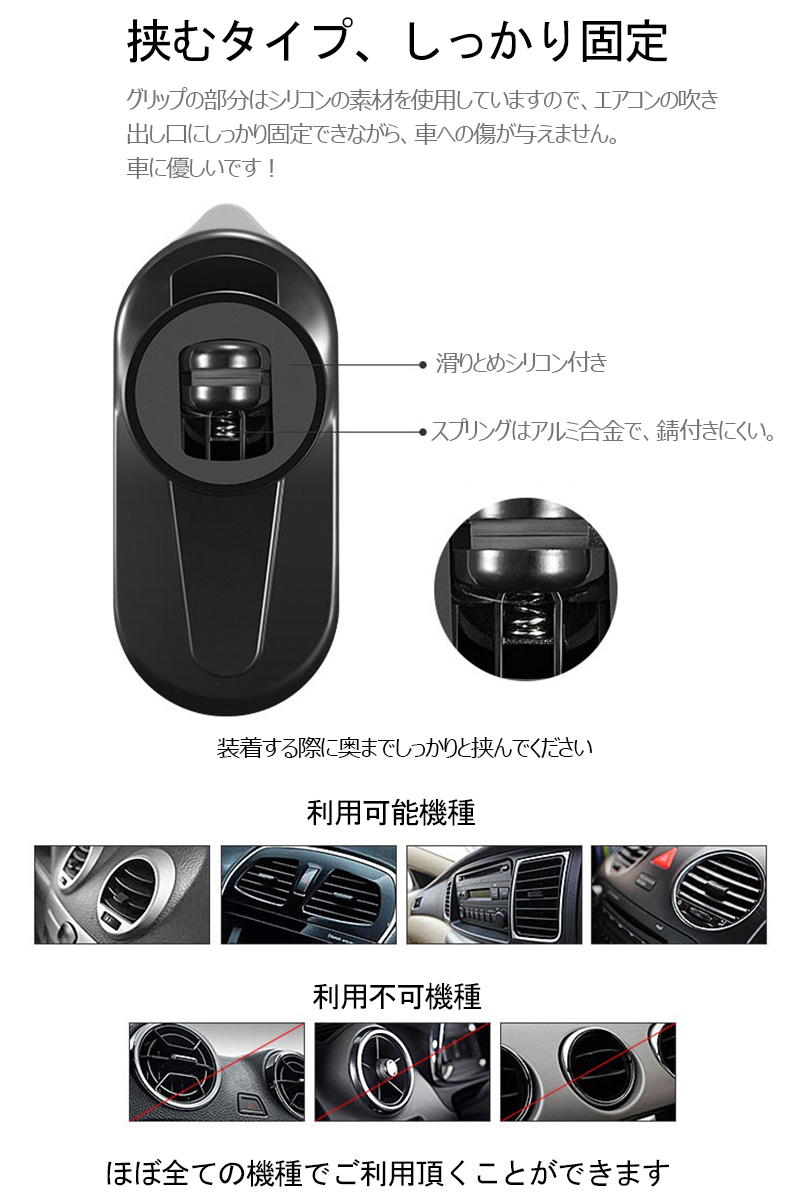 挟むタイプ、しっかり固定

グリップの部分はシリコンの素材を使用していますので、エアコンの吹き出し口にしっかり固定できながら、車への傷が与えません。
車に優しいです！

滑りとめシリコン付き

スプリングはアルミ合金で、錆付きにくい。

装着する際に奥までしっかりと挟んでください

利用可能機種

利用不可機種

ほぼ全ての機種でご利用頂くことができます