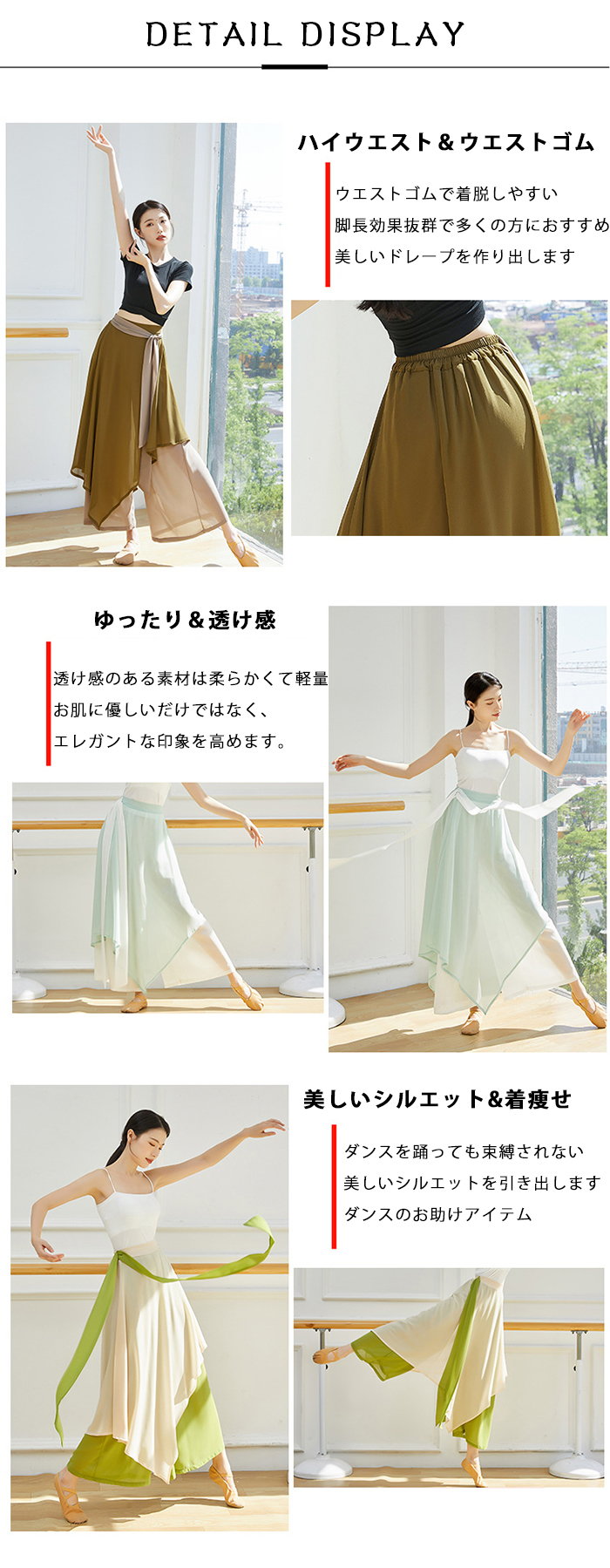 DETAIL DISPLAY

ハイウエスト＆ウエストゴム

ウエストゴムで着脱しやすい
脚長効果抜群で多くの方におすすめ
美しいドレープを作り出します

ゆったり＆透け感

透け感のある素材は柔らかくて軽量
お肌に優しいだけではなく、
エレガントな印象を高めます。

美しいシルエット&着痩せ

ダンスを踊っても束縛されない
美しいシルエットを引き出します
ダンスのお助けアイテム