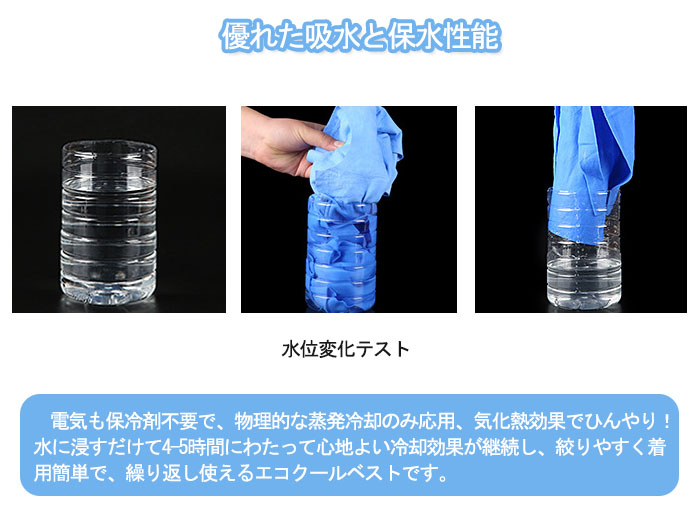 優れた吸水と保水性能

水位変化テスト

電気も保冷剤不要で、物理的な蒸発冷却のみ応用、気化熱効果でひんやり！水に浸すだけて4-5時間にわたって心地よい冷却効果が継続し、絞りやすく着用簡単で、繰り返し使えるエコクールベストです。