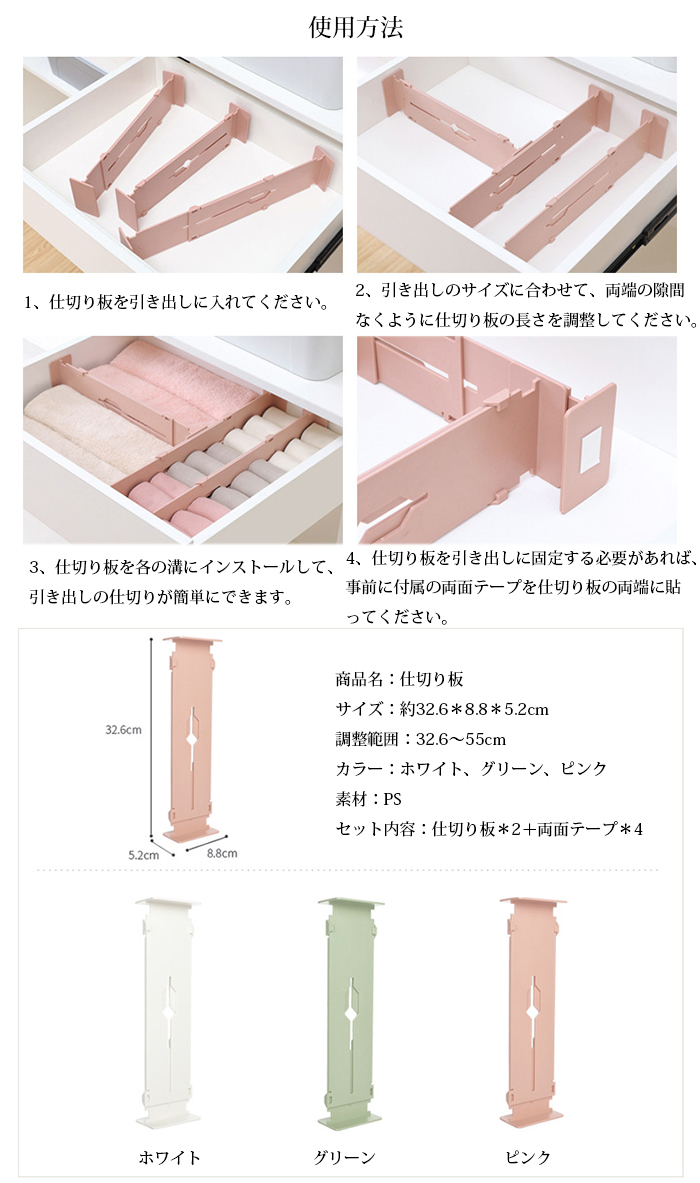 使用方法

1、仕切り板を引き出しに入れてください。

2、引き出しのサイズに合わせて、両端の隙間なくように仕切り板の長さを調整してください。

3、仕切り板を各の溝にインストールして、引き出しの仕切りが簡単にできます。

4、仕切り板を引き出しに固定する必要があれば、事前に付属の両面テープを仕切り板の両端に貼ってください。

32.6cm

5.2cm

8.8cm

商品名：仕切り板
サイズ：約32.6＊8.8＊5.2cm
調整範囲：32.6～55cm
カラー：ホワイト、グリーン、ピンク
素材：PS
セット内容：仕切り板＊2＋両面テープ＊4

ホワイト

グリーン

ピンク