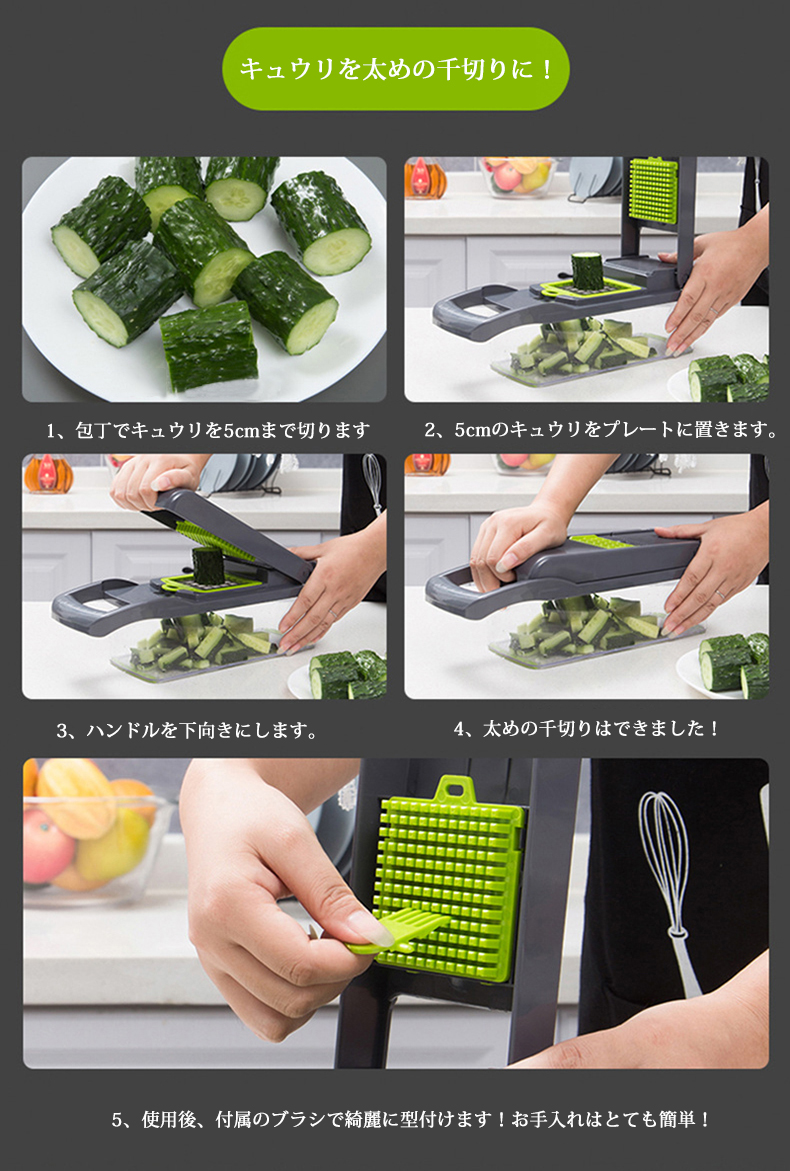 キュウリを太めの千切りに！

1、包丁でキュウリを5cmまで切ります

2、5cmのキュウリをプレートに置きます。

3、ハンドルを下向きにします。

4、太めの千切りはできました！

5、使用後、付属のブラシで綺麗に型付けます！お手入れはとても簡単！