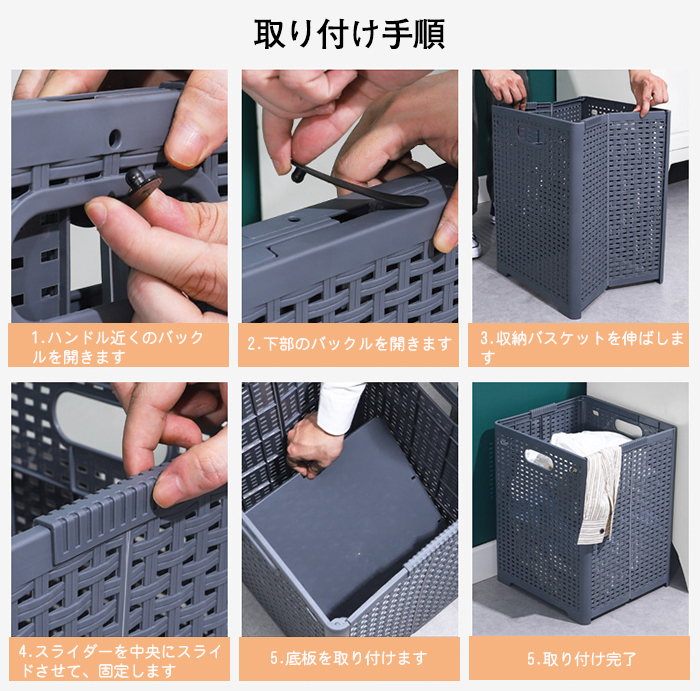 取り付け手順

1.ハンドル近くのバックルを開きます

2.下部のバックルを開きます

3.収納バスケットを伸ばします

4.スライダーを中央にスライドさせて、固定します

5.底板を取り付けます

5.取り付け完了