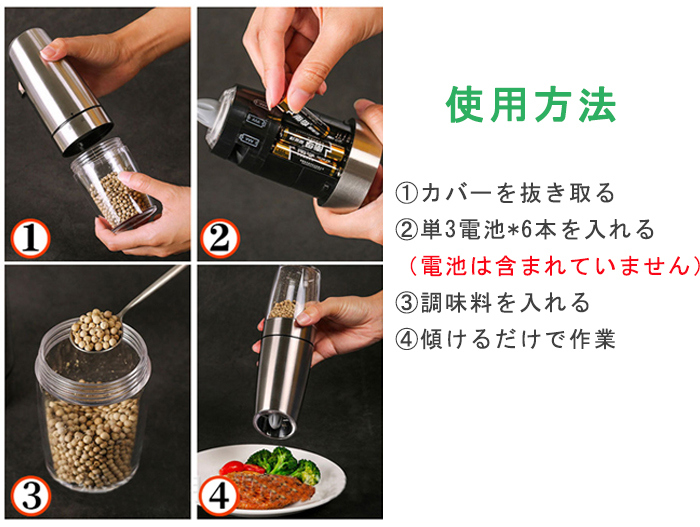 ①

②

③

④

使用方法

①カバーを抜き取る
②単3電池*6本を入れる
（電池は含まれていません）
③調味料を入れる
④傾けるだけで作業