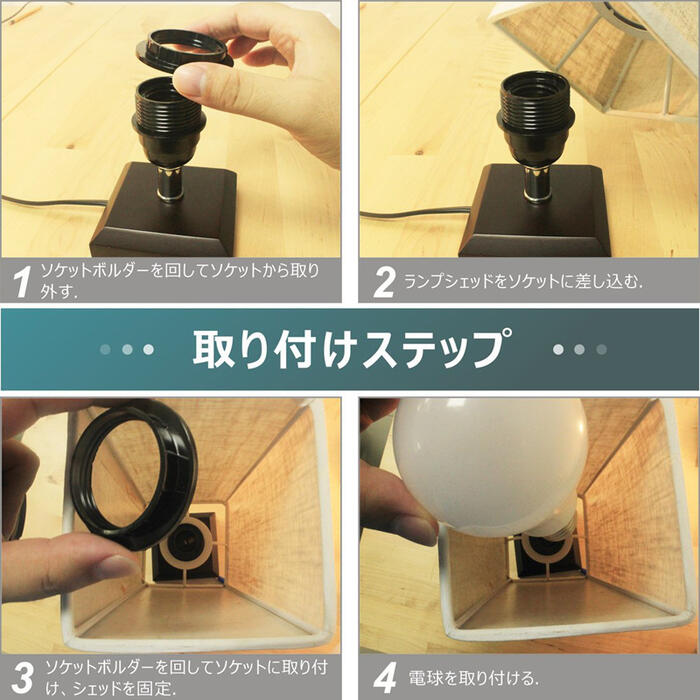 1 ソケットボルダーを回してソケットから取り外す.

2 ランプシェッドをソケットに差し込む.

取り付けステップ

3 ソケットボルダーを回してソケットに取り付け、シェッドを固定.

4 電球を取り付ける.