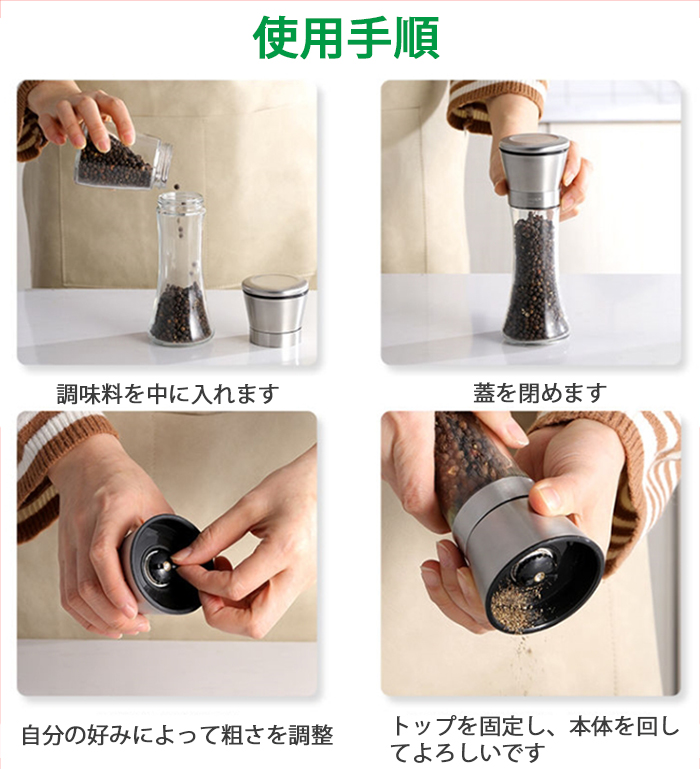 使用手順

調味料を中に入れます

蓋を閉めます

自分の好みによって粗さを調整

トップを固定し、本体を回してよろしいです