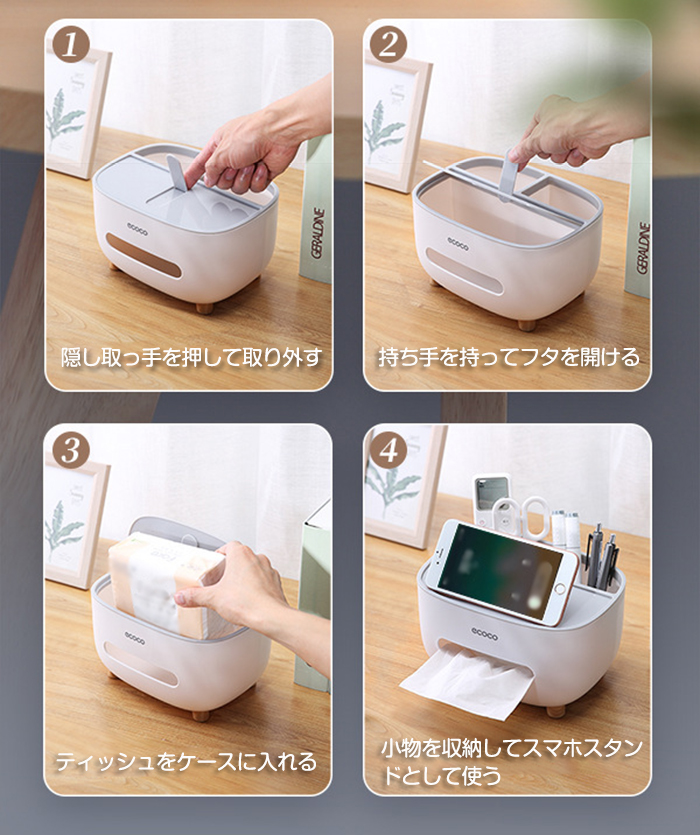 1

ecoco

GERALDINE

隠し取っ手を押して取り外す

2

ecoco

GERALDINE

持ち手を持ってフタを開ける

3

ecoco

ティッシュをケースに入れる

4

ecoco

小物を収納してスマホスタンドとして使う