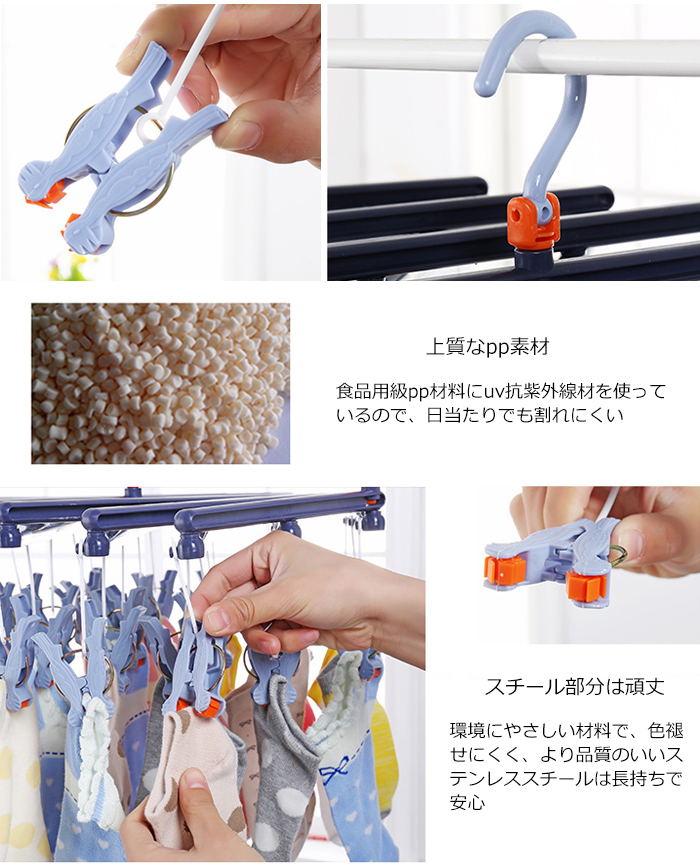 上質なpp素材

食品用級pp材料にuv抗紫外線材を使っているので、日当たりでも割れにくい

スチール部分は頑丈

環境にやさしい材料で、色褪せにくく、より品質のいいステンレススチールは長持ちで安心