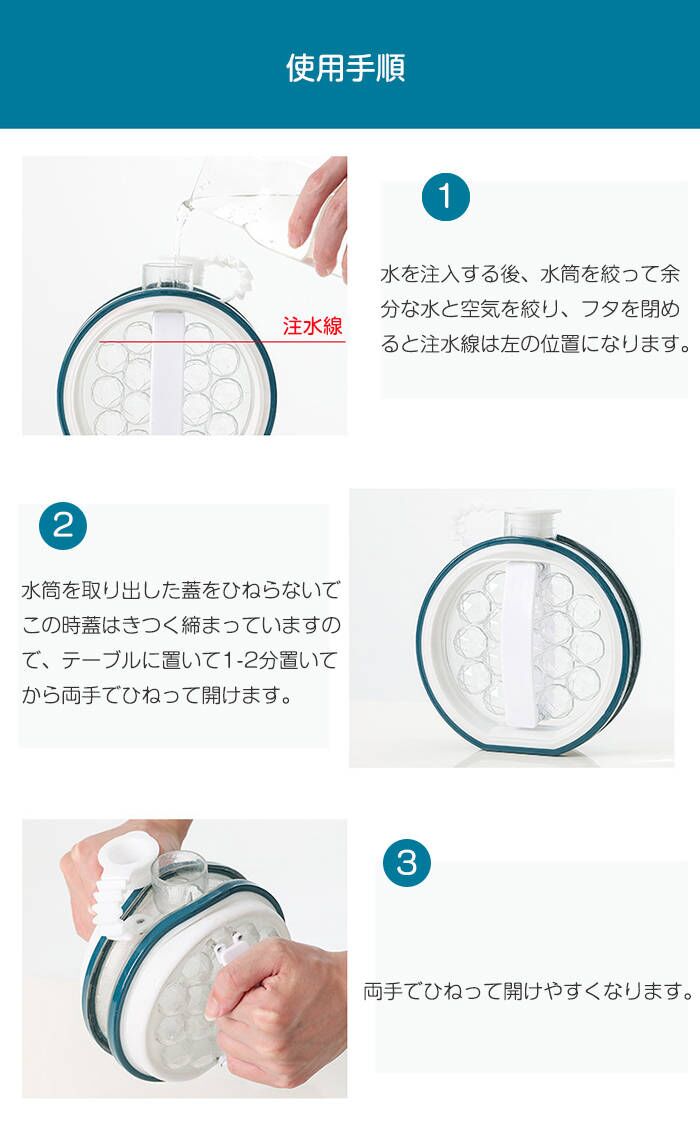 使用手順

注水線

1

水を注入する後、水筒を絞って余分な水と空気を絞り、フタを閉めると注水線は左の位置になります。

2

水筒を取り出した蓋をひねらないでこの時蓋はきつく締まっていますので、テーブルに置いて1-2分置いてから両手でひねって開けます。

3

両手でひねって開けやすくなります。