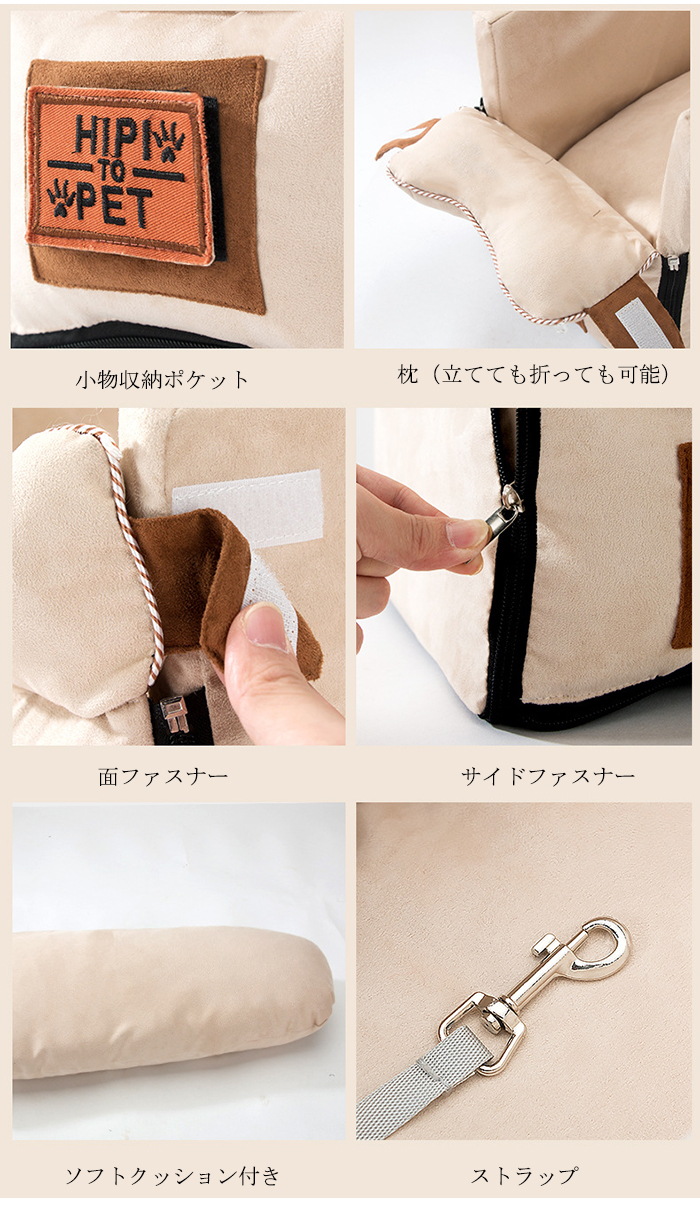 HIPI TO PET

小物収納ポケット

枕（立てても折っても可能）

面ファスナー

サイドファスナー

ソフトクッション付き

ストラップ