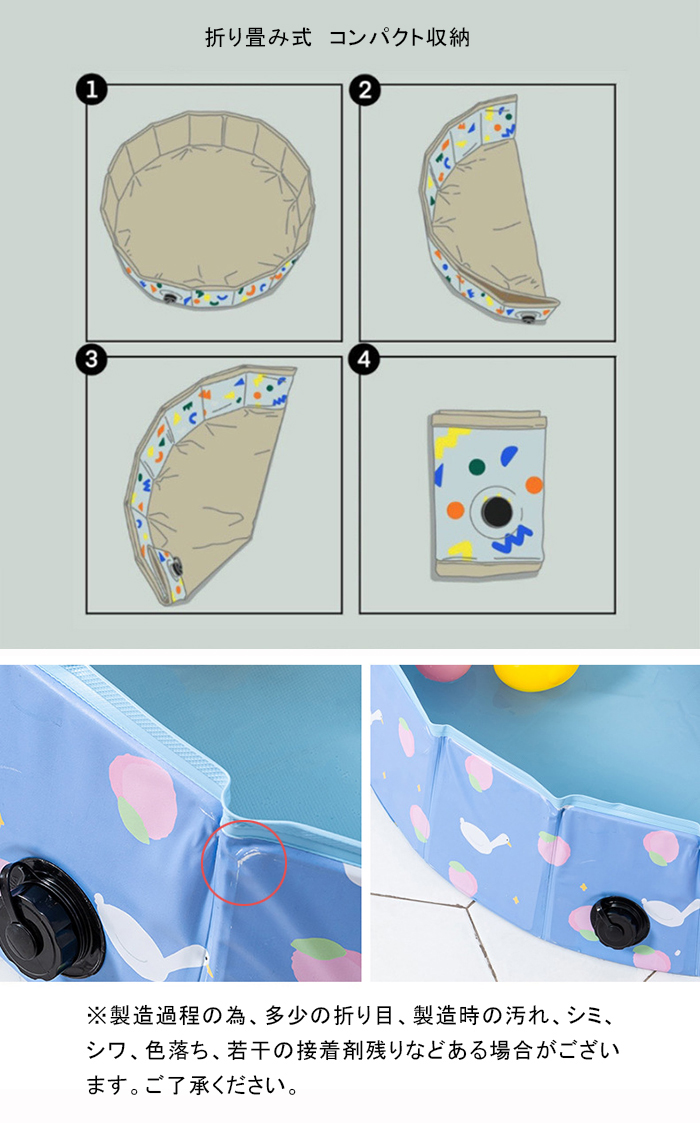 折り畳み式　コンパクト収納

1

2

3

4

※製造過程の為、多少の折り目、製造時の汚れ、シミ、シワ、色落ち、若干の接着剤残りなどある場合がございます。ご了承ください。