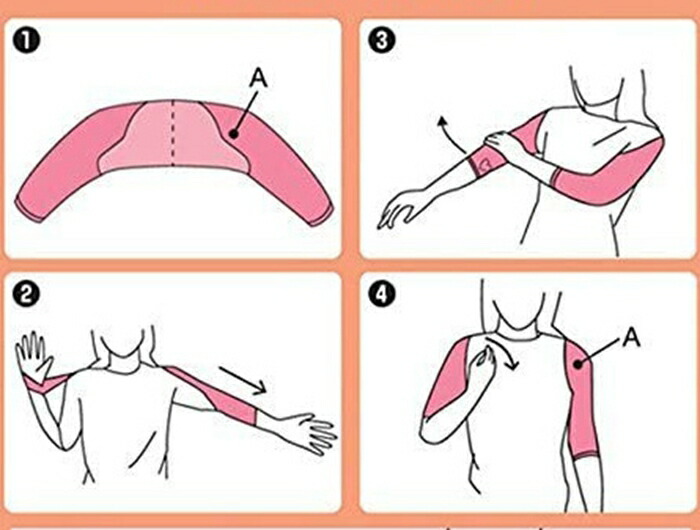 ❶
A

❸

❷

❹
A