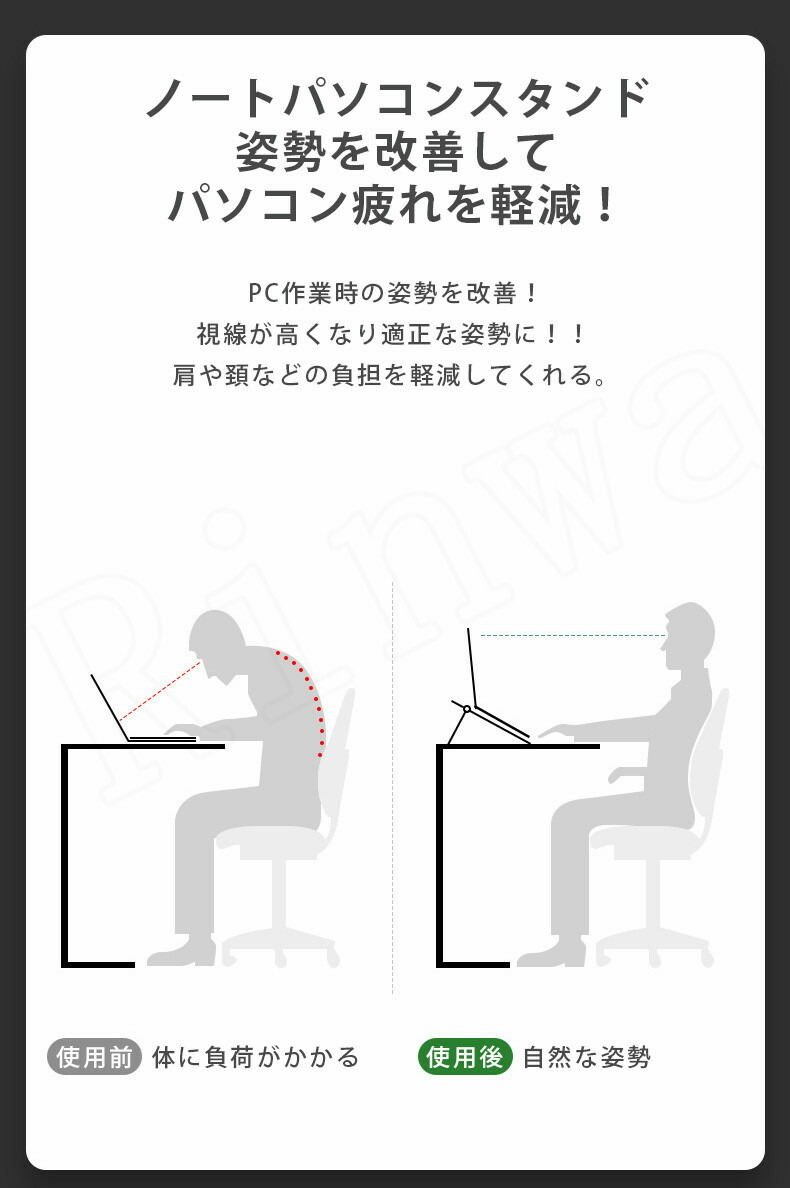 ノートパソコンスタンド
姿勢を改善して
パソコン疲れを軽減！

PC作業時の姿勢を改善！
視線が高くなり適正な姿勢に！！
肩や頚などの負担を軽減してくれる。

Rinwa

使用前 体に負荷がかかる

使用後 自然な姿勢