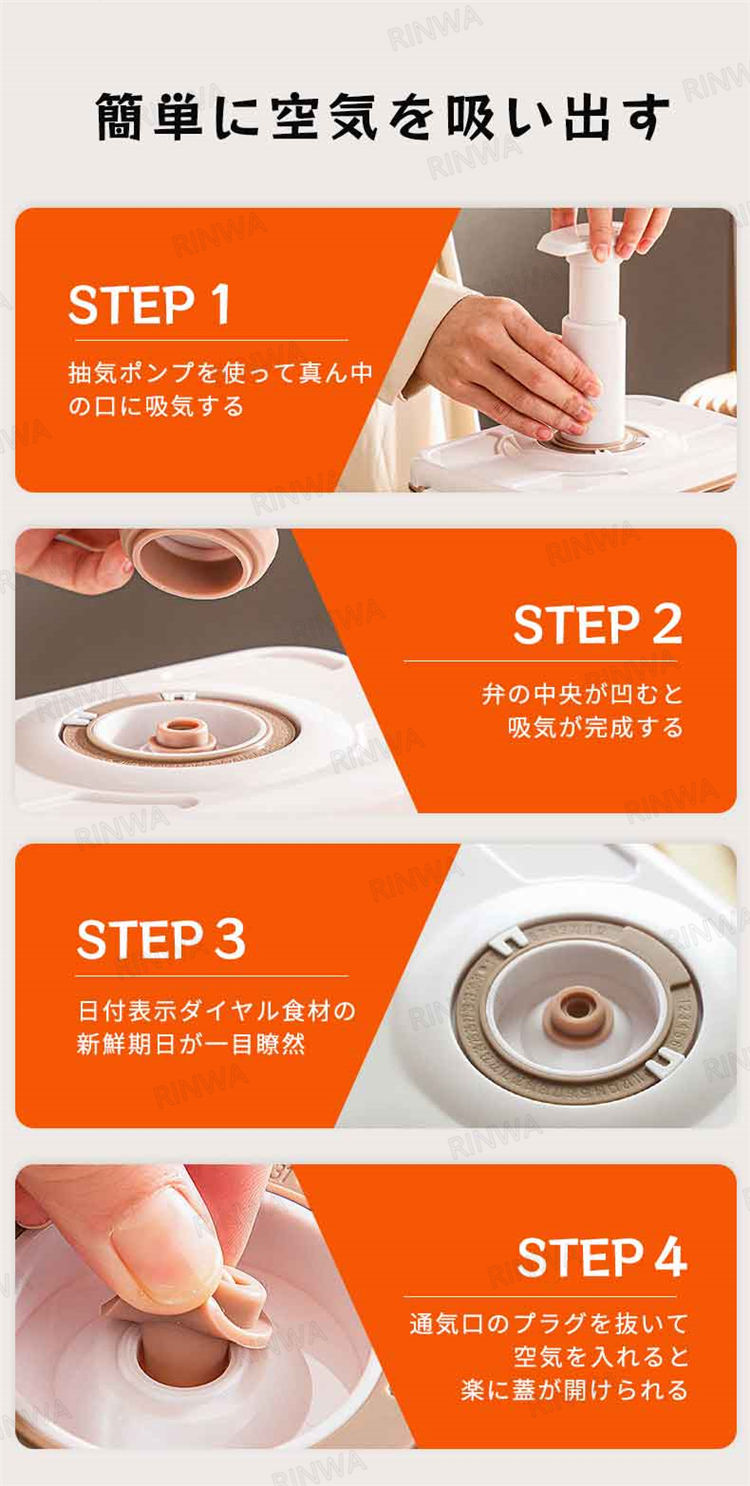 簡単に空気を吸い出す

STEP 1

抽気ポンプを使って真ん中の口に吸気する

STEP 2

弁の中央が凹むと吸気が完成する

STEP 3

日付表示ダイヤル食材の新鮮期日が一目瞭然

STEP 4

通気口のプラグを抜いて空気を入れると楽に蓋が開けられる

RINWA