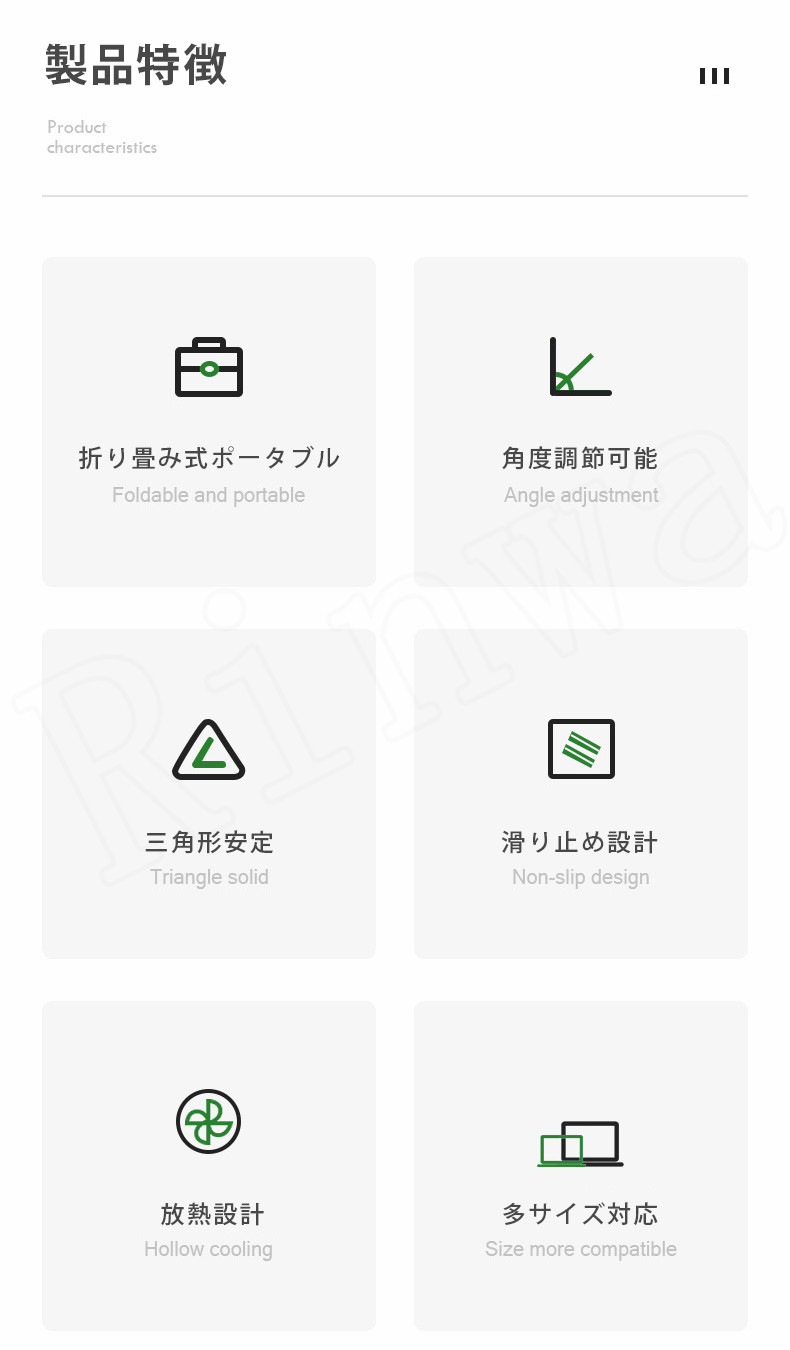 製品特徴

Product
characteristics

折り畳み式ポータブル
Foldable and portable

角度調節可能
Angle adjustment

三角形安定
Triangle solid

滑り止め設計
Non-slip design

放熱設計
Hollow cooling

多サイズ対応
Size more compatible

Rinwa