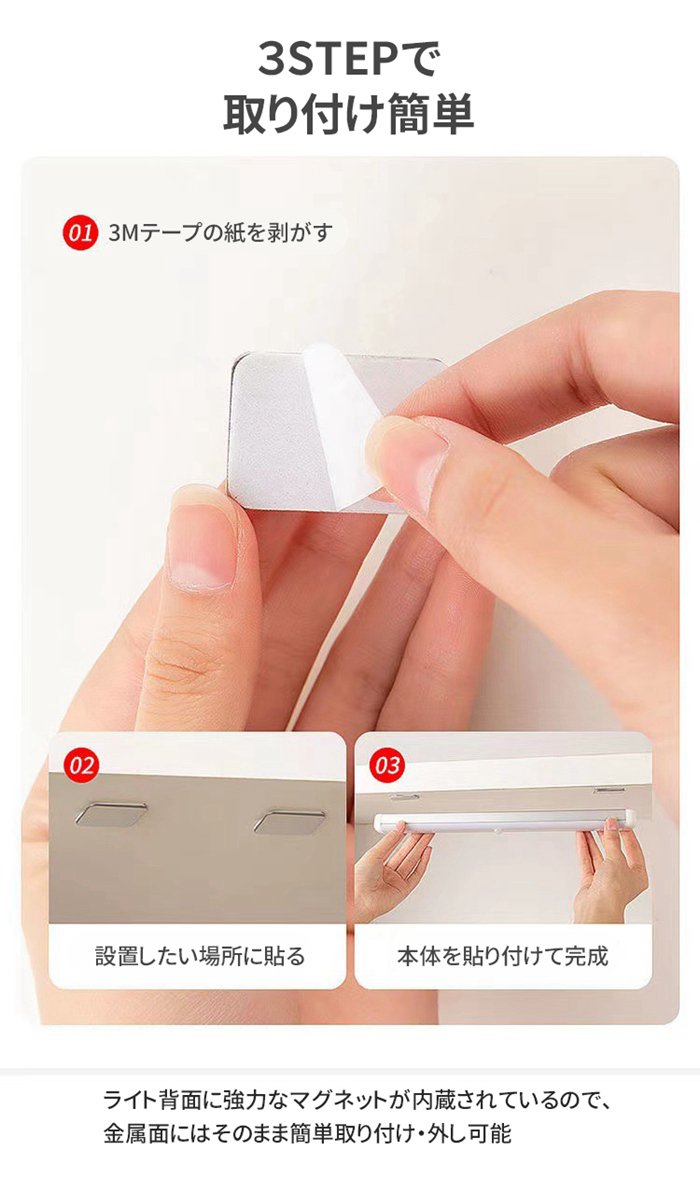 3STEPで
取り付け簡単

01 3Mテープの紙を剥がす

02
設置したい場所に貼る

03
本体を貼り付けて完成

ライト背面に強力なマグネットが内蔵されているので、金属面にはそのまま簡単取り付け・外し可能