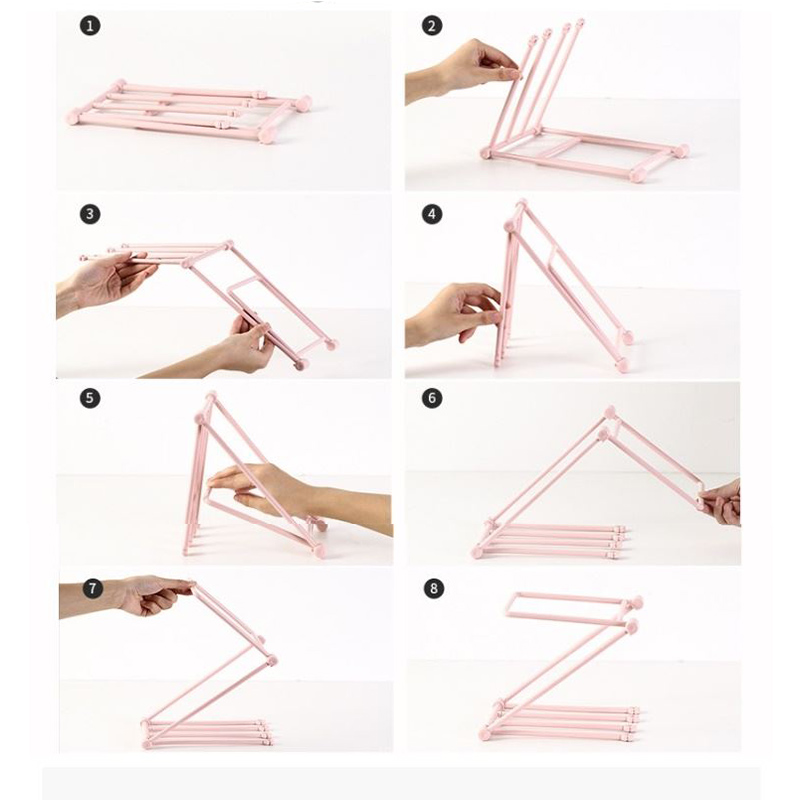 1

2

3

4

5

6

7

8