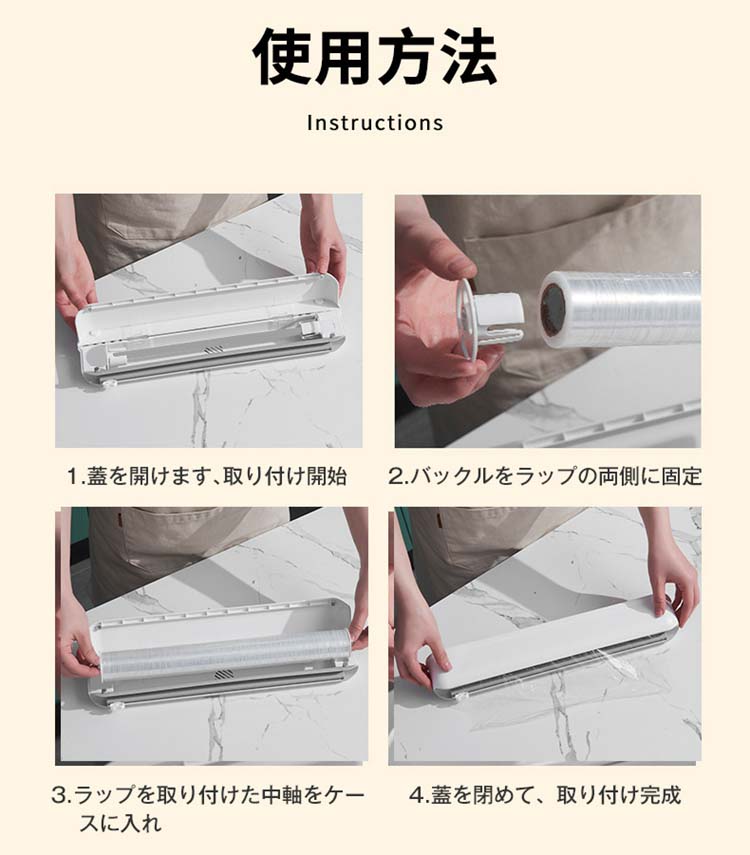 使用方法

Instructions

1.蓋を開けます、取り付け開始

2.バックルをラップの両側に固定

3.ラップを取り付けた中軸をケースに入れ

4.蓋を閉めて、取り付け完成