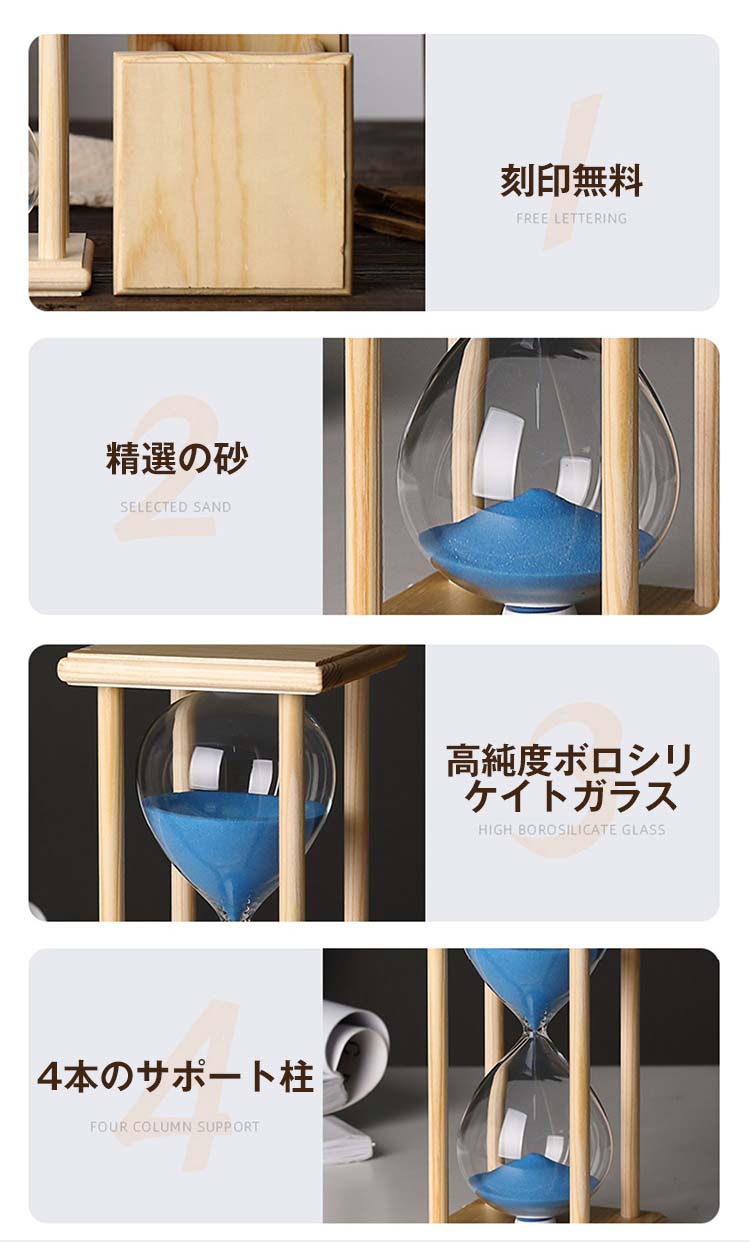 1
刻印無料
FREE LETTERING

2
精選の砂
SELECTED SAND

3
高純度ボロシリケイトガラス
HIGH BOROSILICATE GLASS

4
4本のサポート柱
FOUR COLUMN SUPPORT