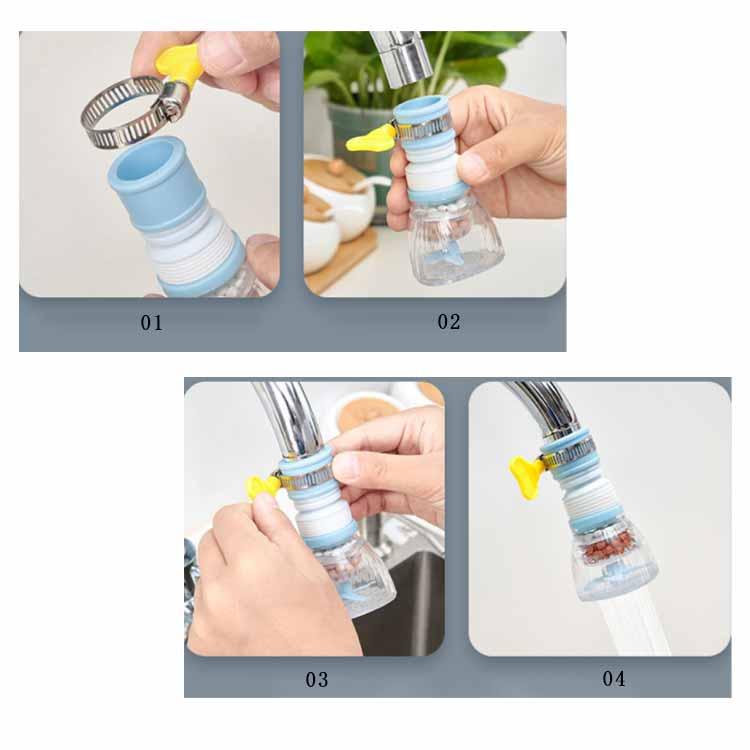 01

02

03

04