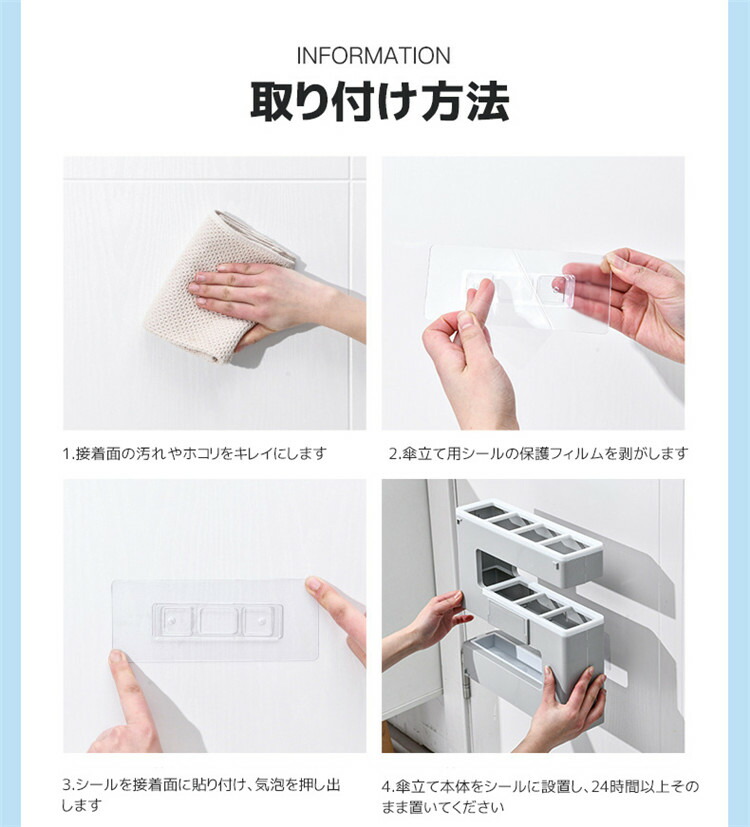 INFORMATION

取り付け方法

1.接着面の汚れやホコリをキレイにします

2.傘立て用シールの保護フィルムを剥がします

3.シールを接着面に貼り付け、気泡を押し出します

4.傘立て本体をシールに設置し、24時間以上そのまま置いてください