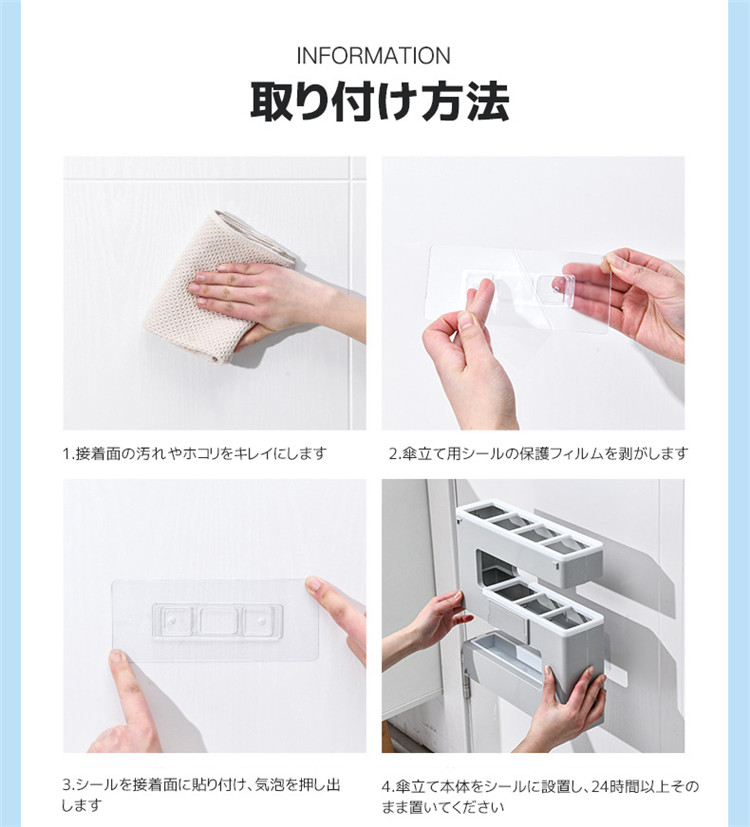 INFORMATION

取り付け方法

1.接着面の汚れやホコリをキレイにします

2.傘立て用シールの保護フィルムを剥がします

3.シールを接着面に貼り付け、気泡を押し出します

4.傘立て本体をシールに設置し、24時間以上そのまま置いてください