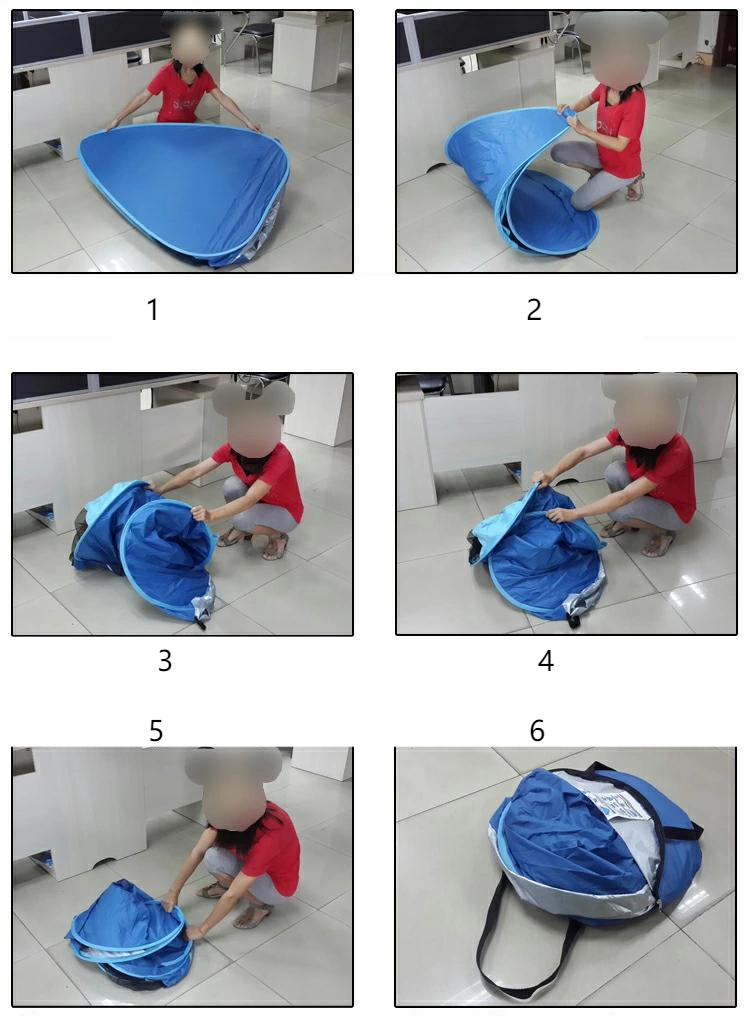 1

2

3

4

5

6